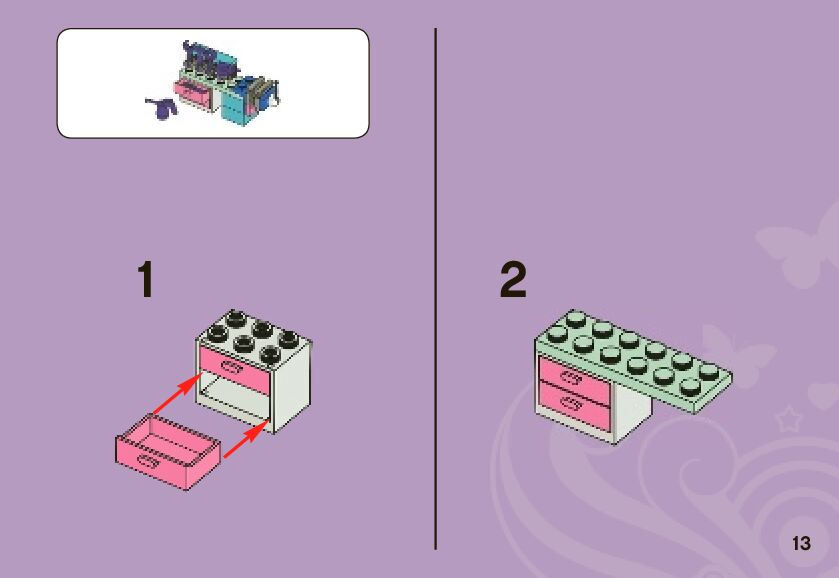 1

2

13