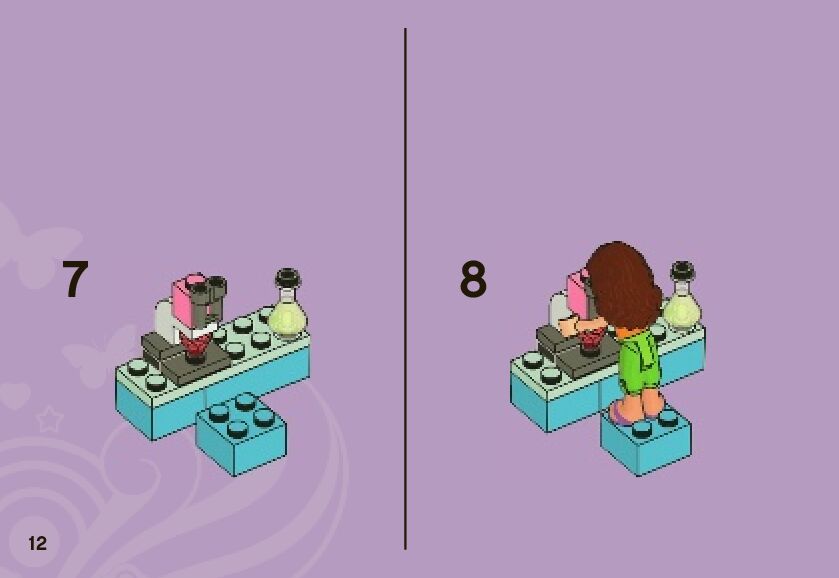 7

8

12