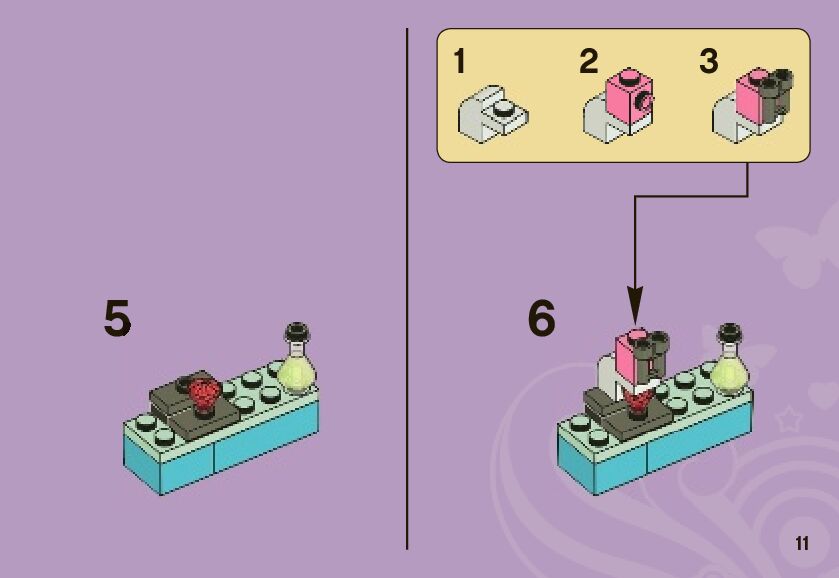 5

1
2
3

6

11