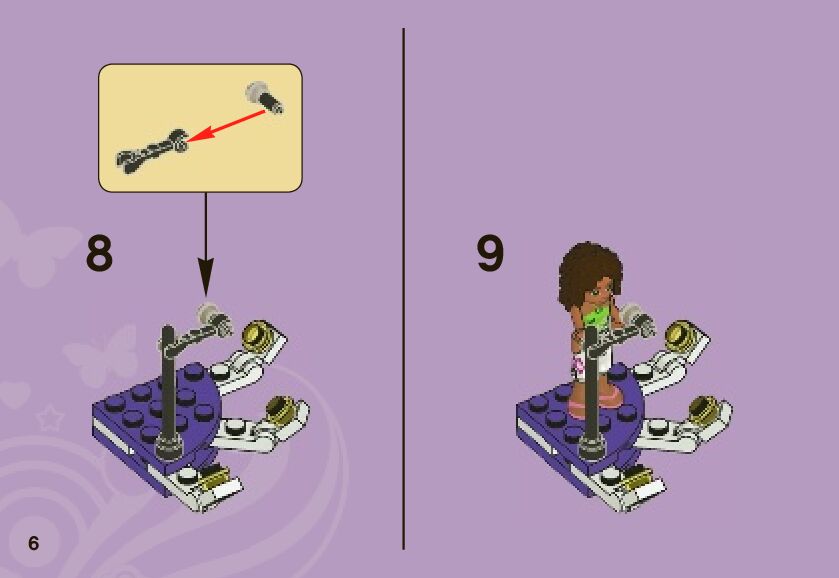 8

9

6