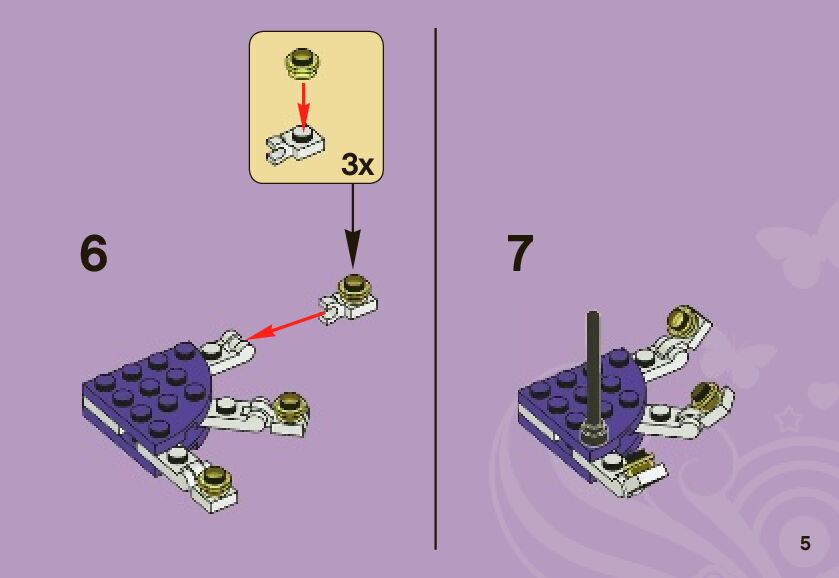 3x

6

7

5