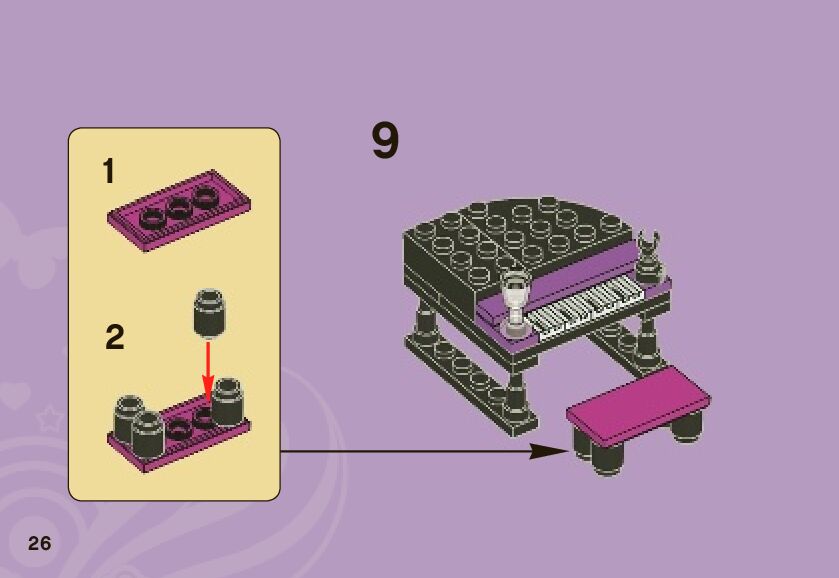 1

2

9

26