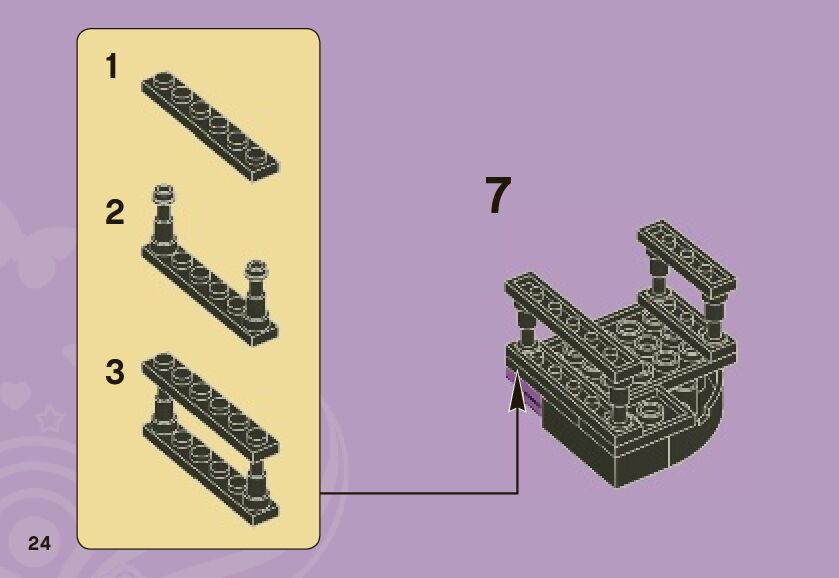 1

2

3

7

24