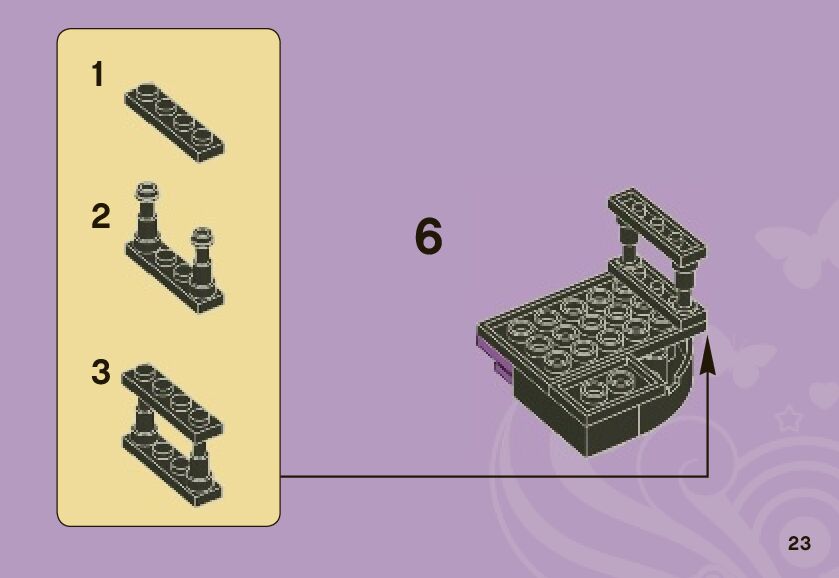 1

2

3

6

23