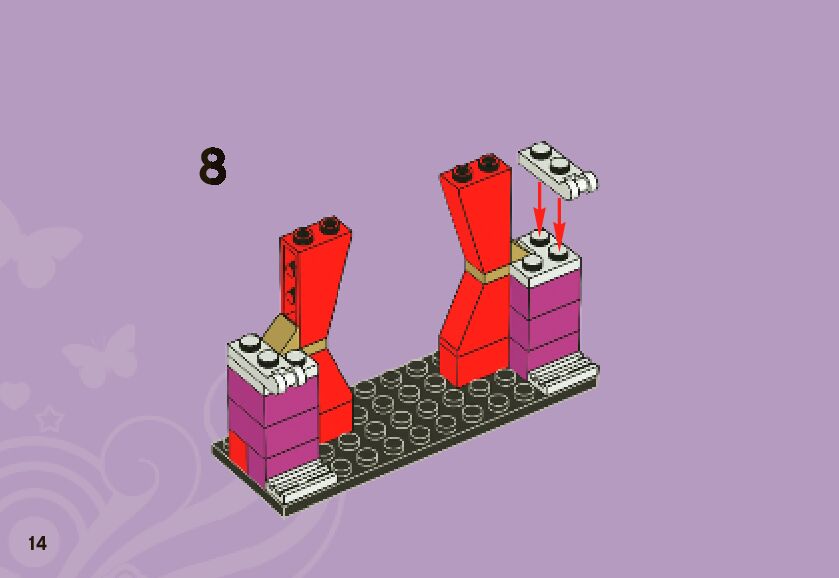 8

14