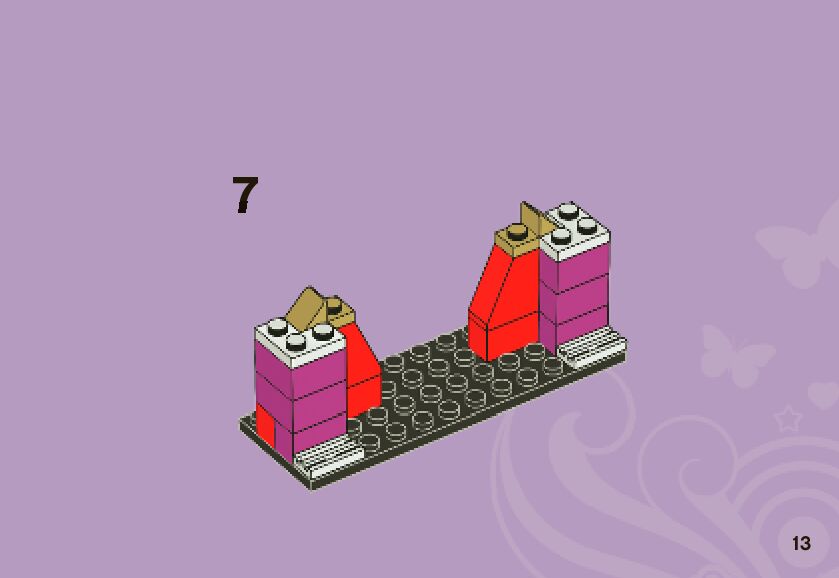 7

13