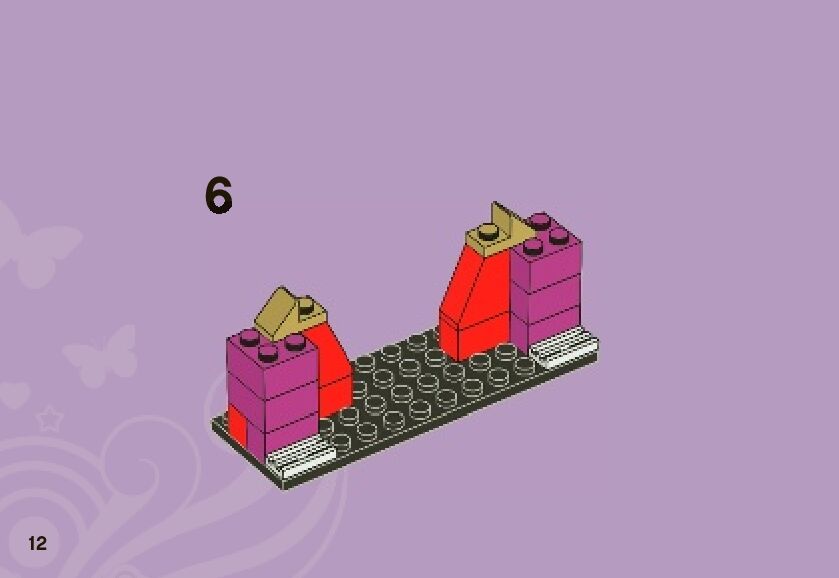 6

12