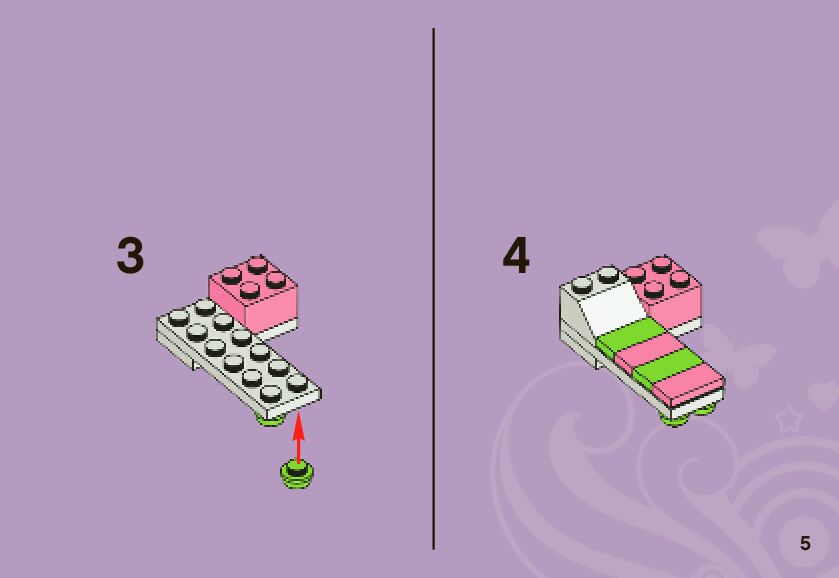 3

4

5