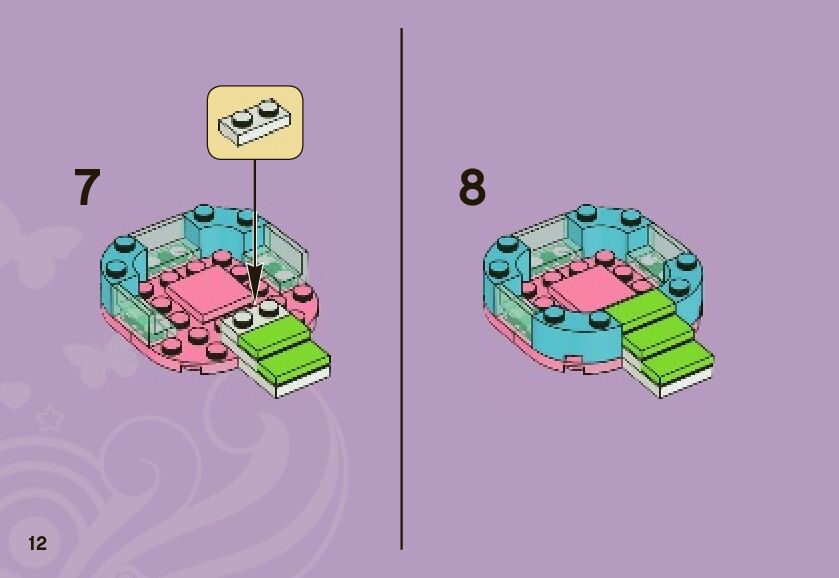 7

8

12