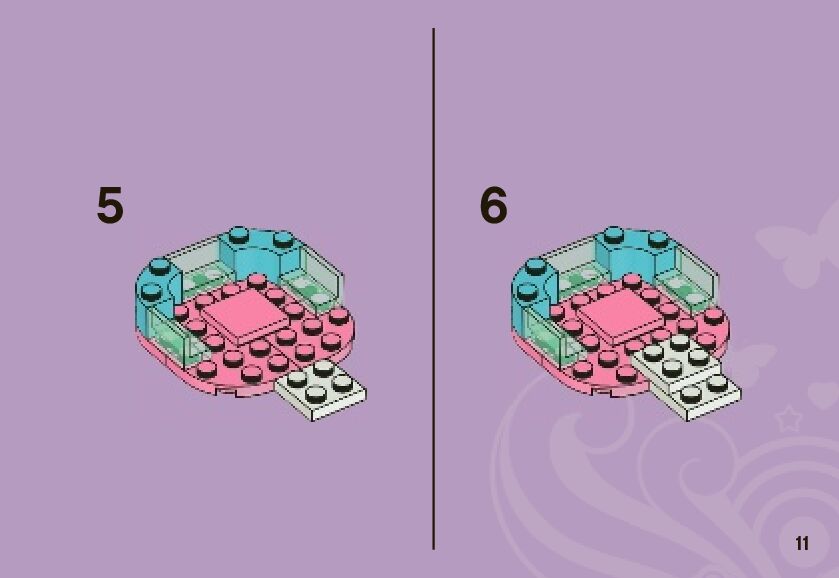 5

6

11