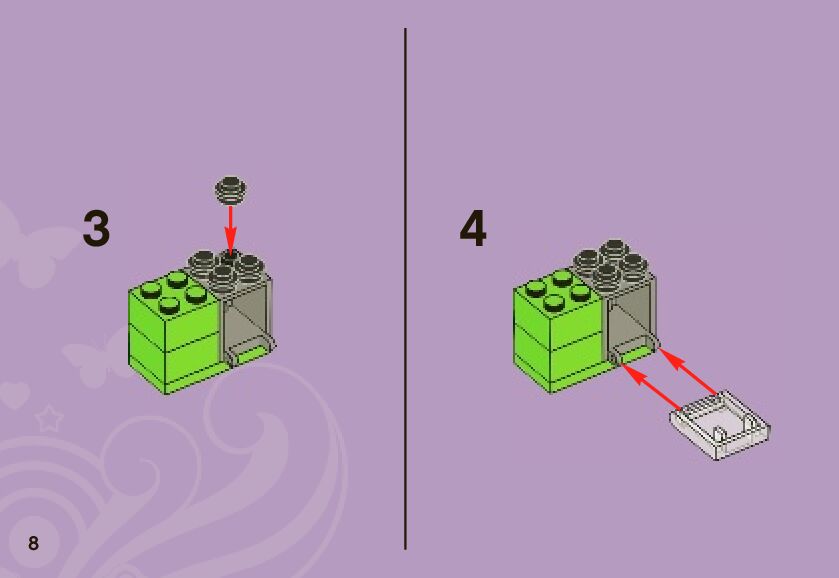 3

4

8