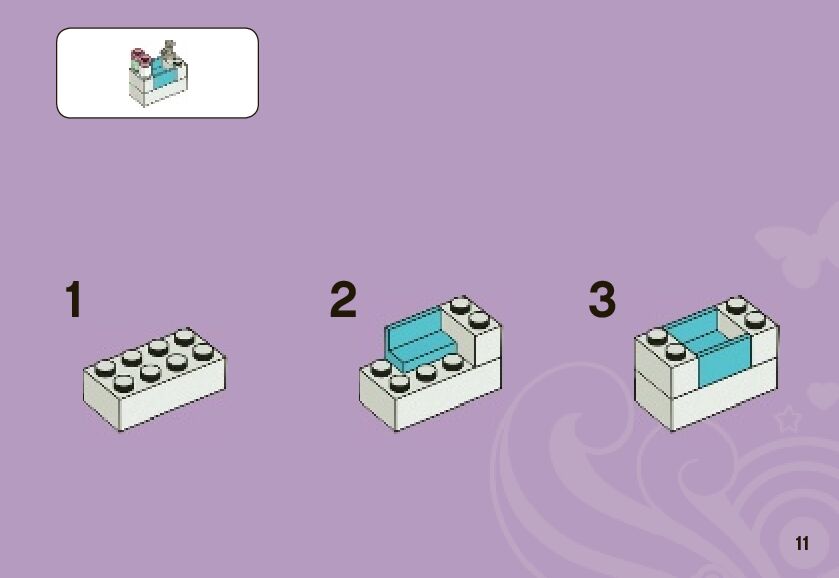 1

2

3

11