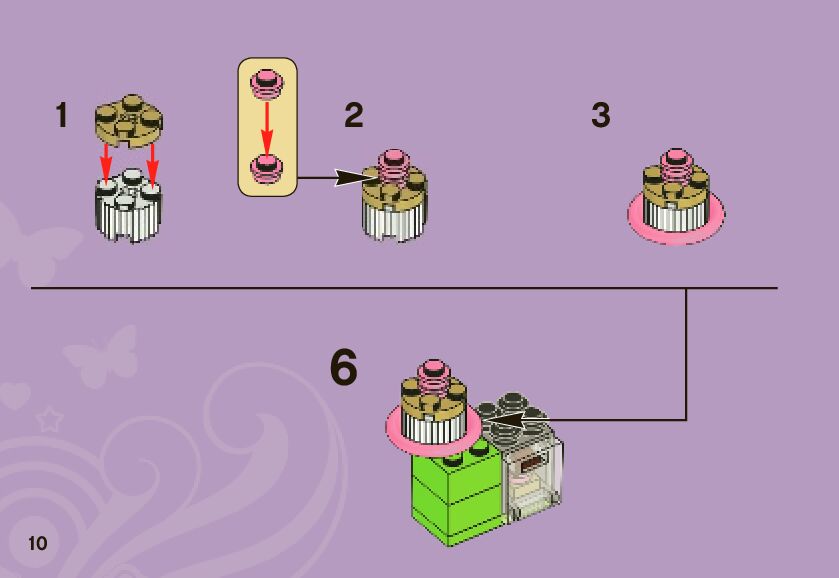 1

2

3

6

10