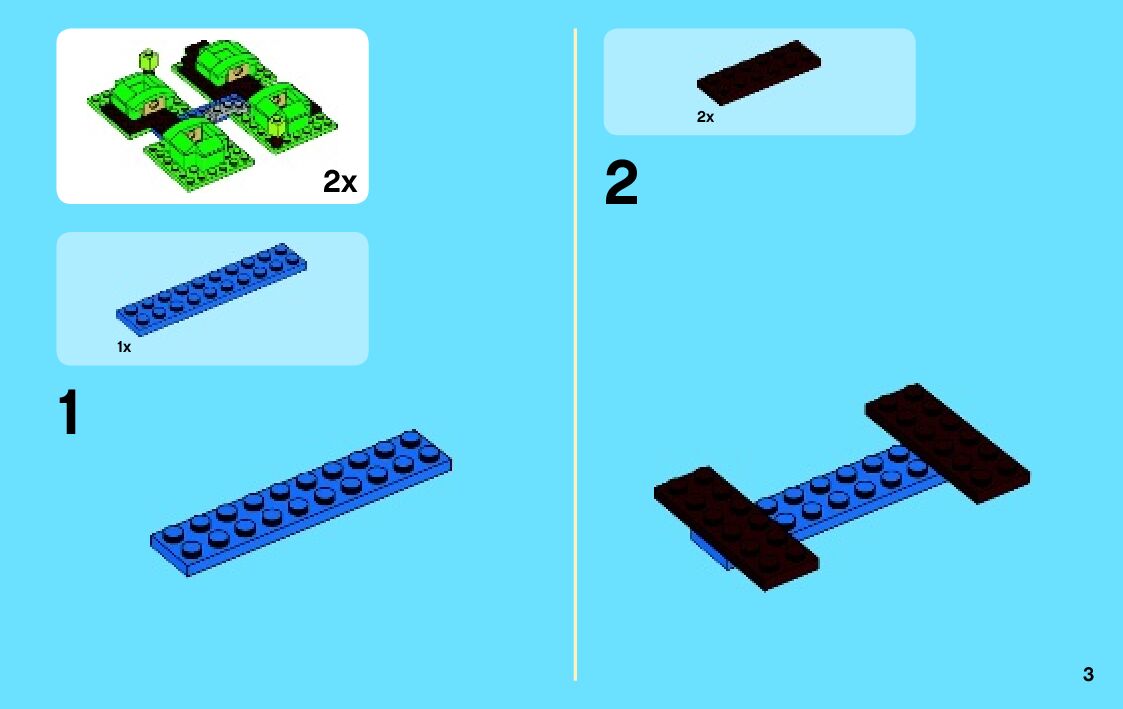 2x

1x

1

2x

2

3