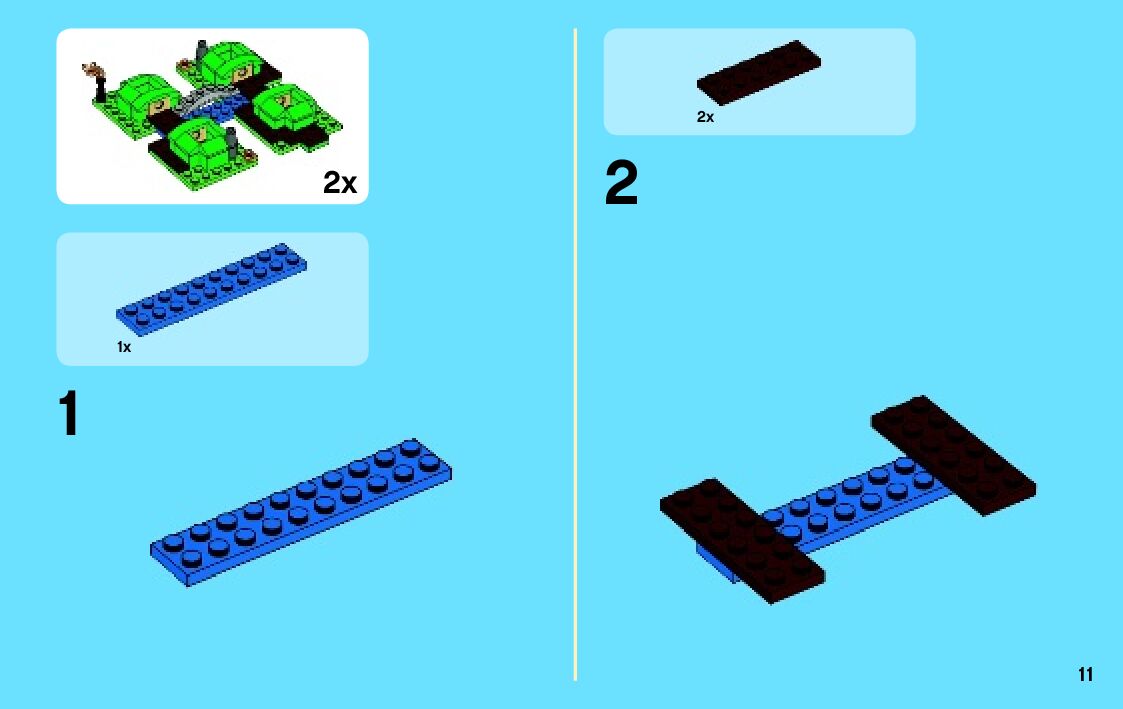 2x

1x

1

2x

2

11