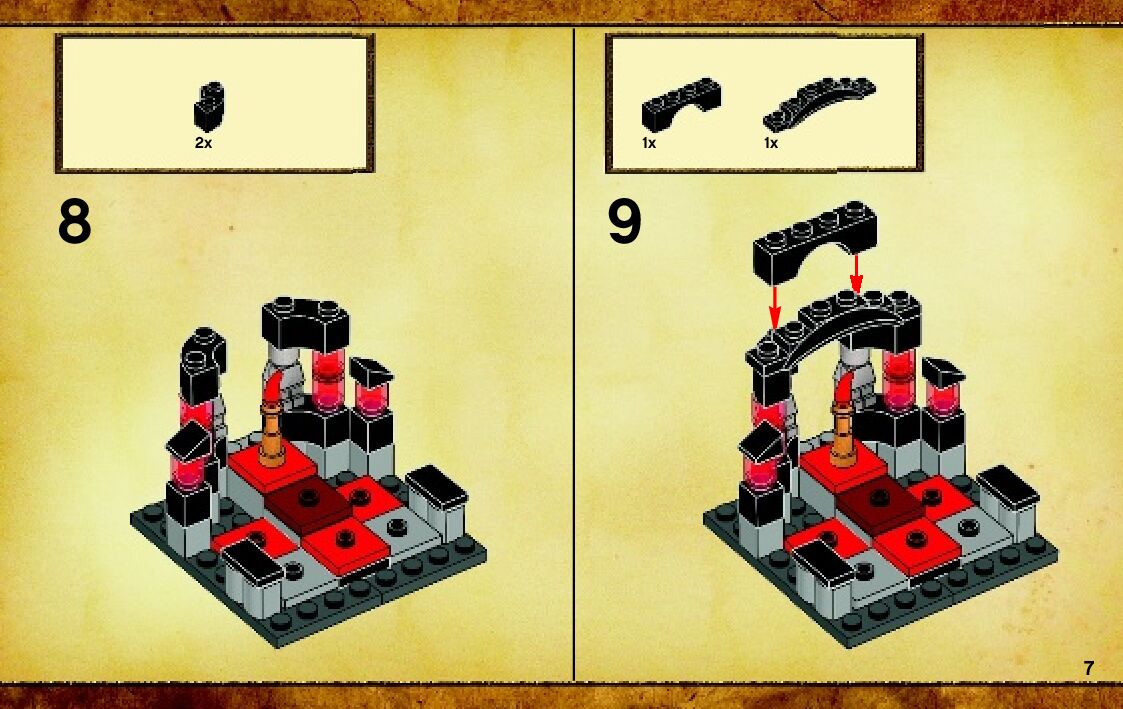 2x

8

1x 1x

9

7