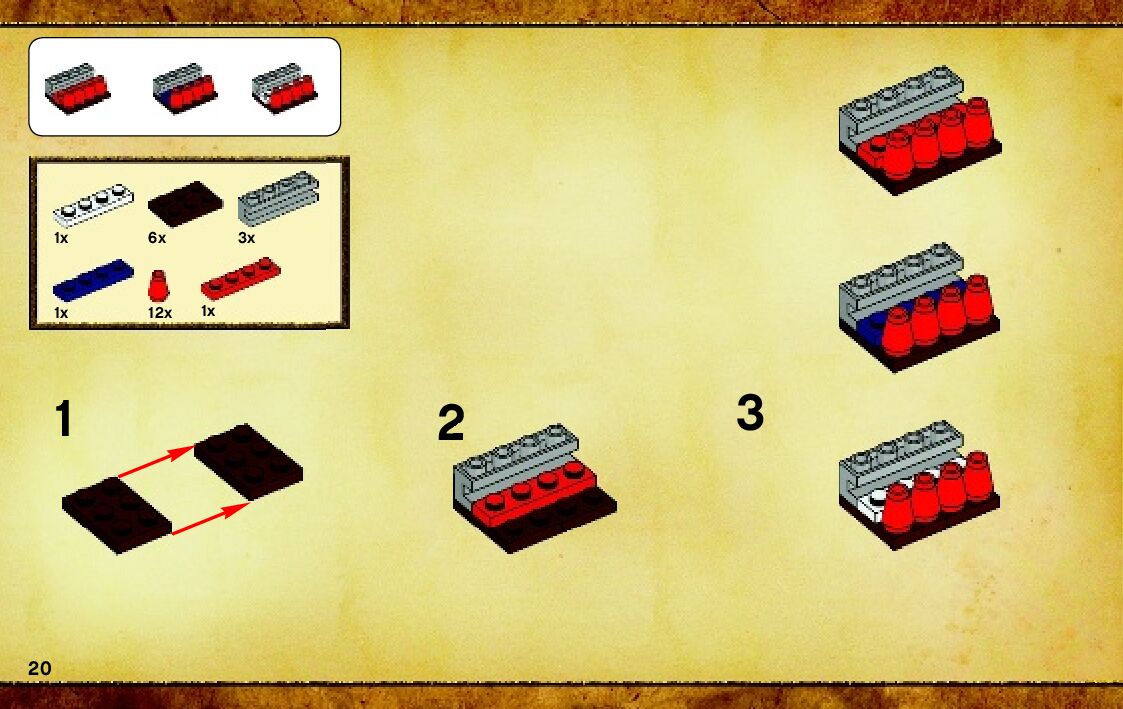 1x
6x
3x
1x
12x
1x

1

2

3

20