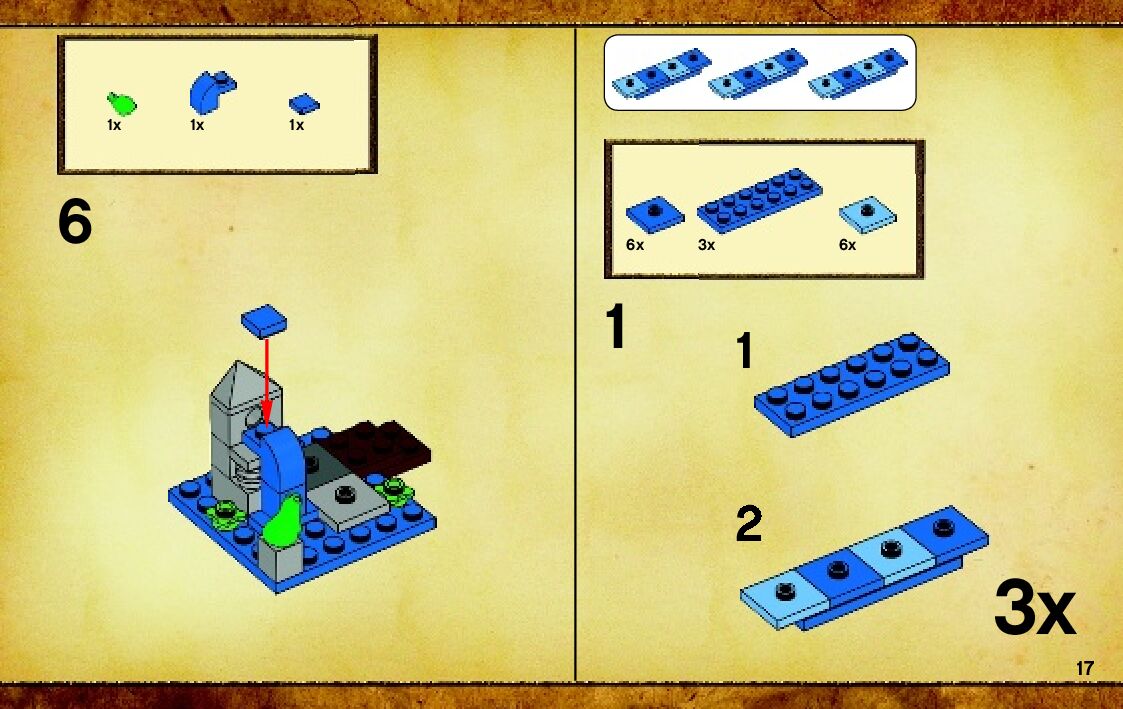 1x 1x 1x

6

6x 3x 6x

1

1

2

3x

17