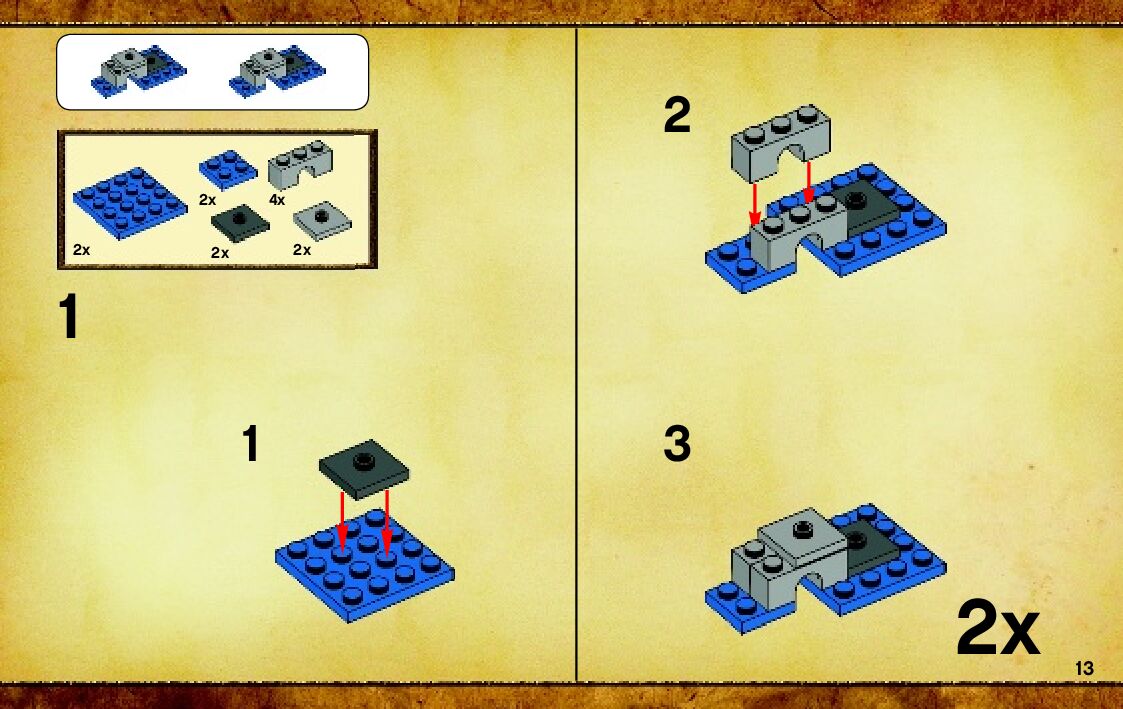 2x
2x
4x
2x
2x

1

1

2

3

2x

13