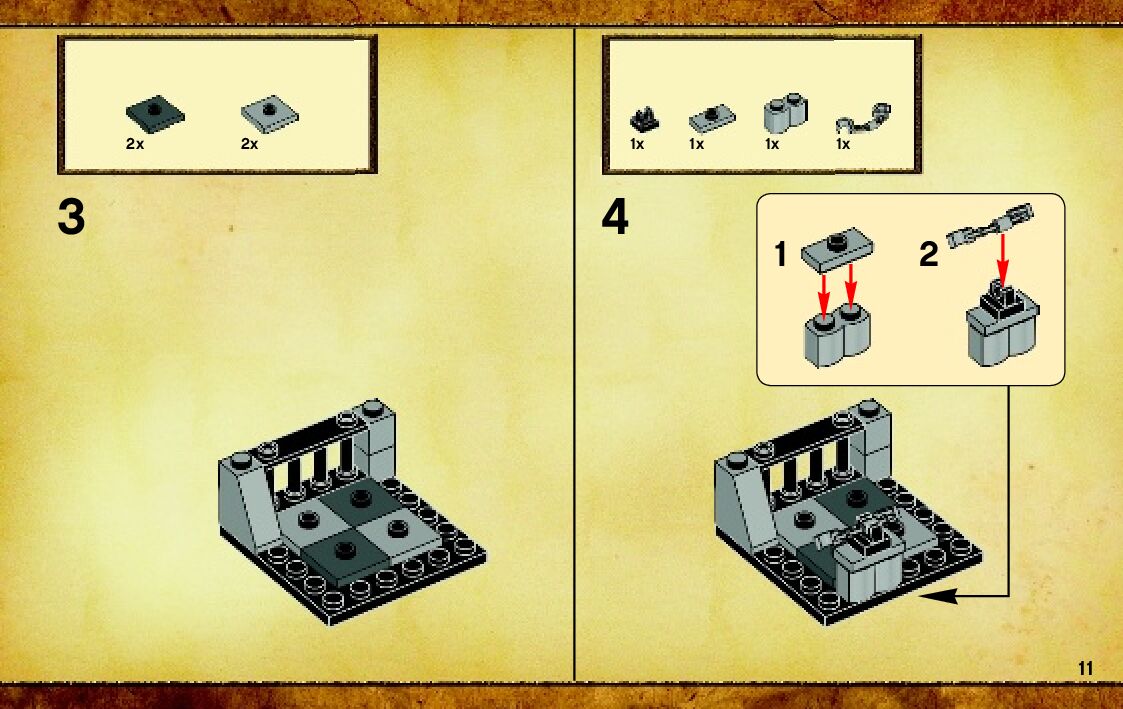 2x 2x

3

1x 1x 1x 1x

4

1

2

11