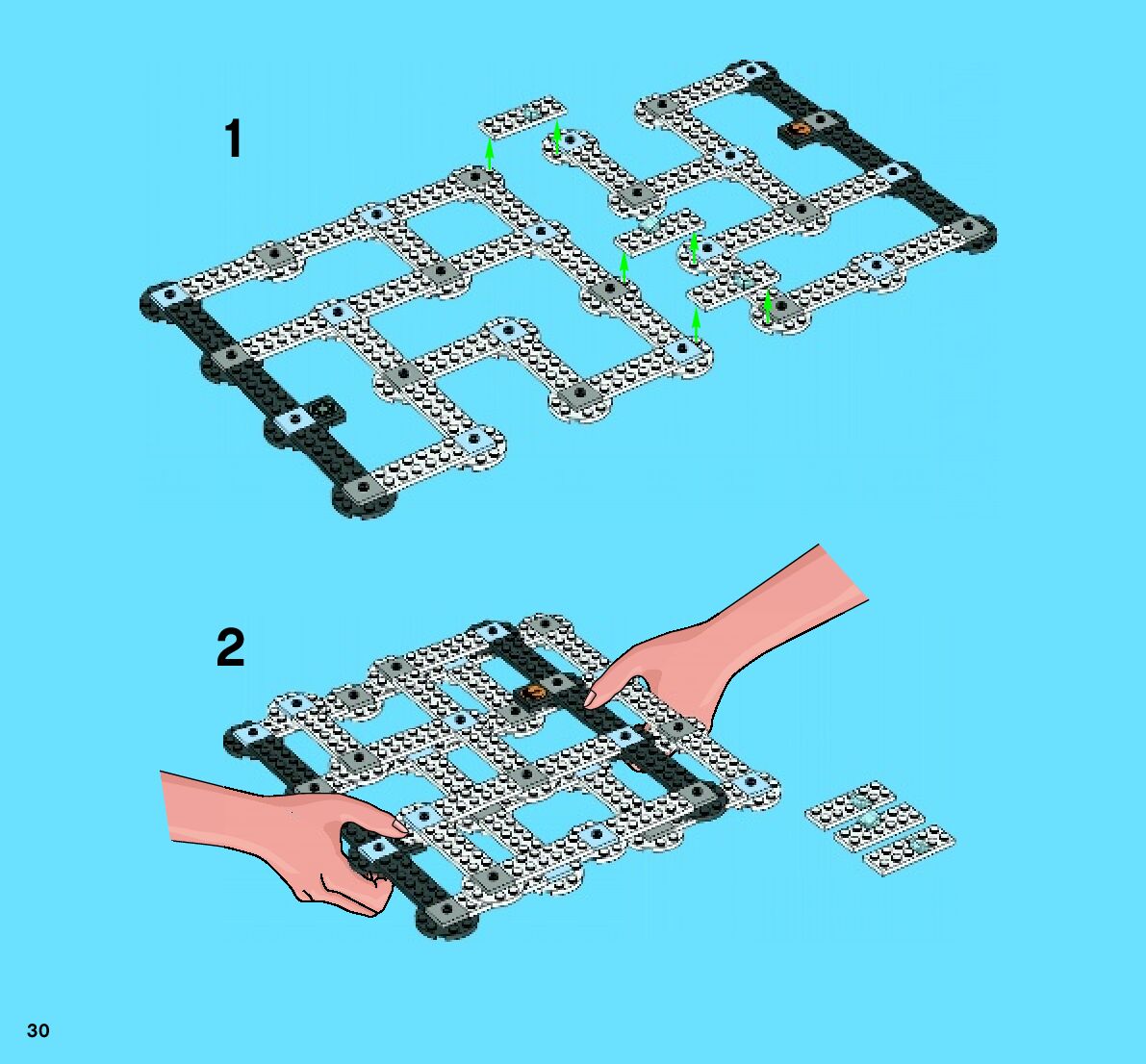 1

2

30