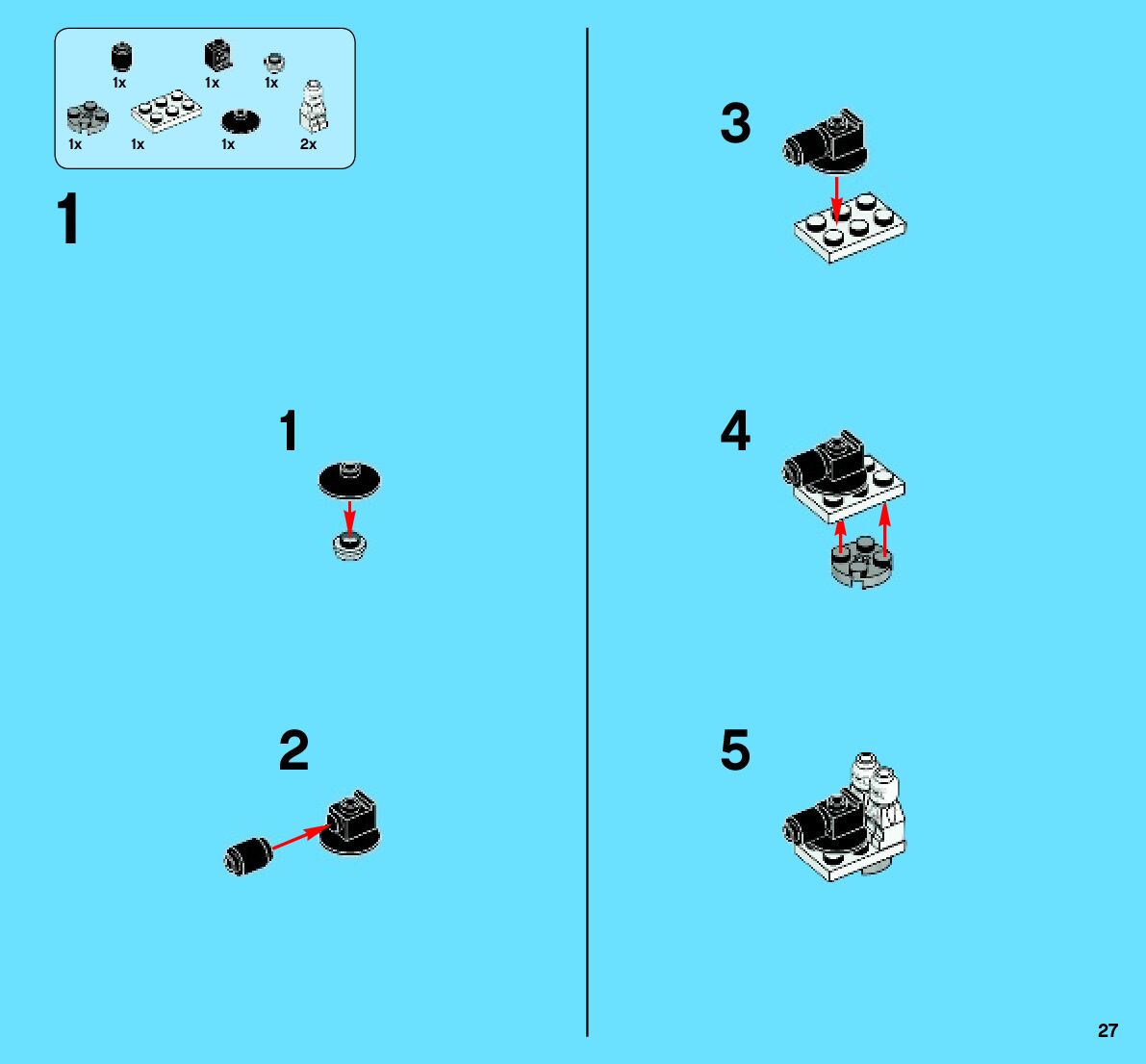 1x 1x 1x
1x 1x 1x 2x

1

1

2

3

4

5

27