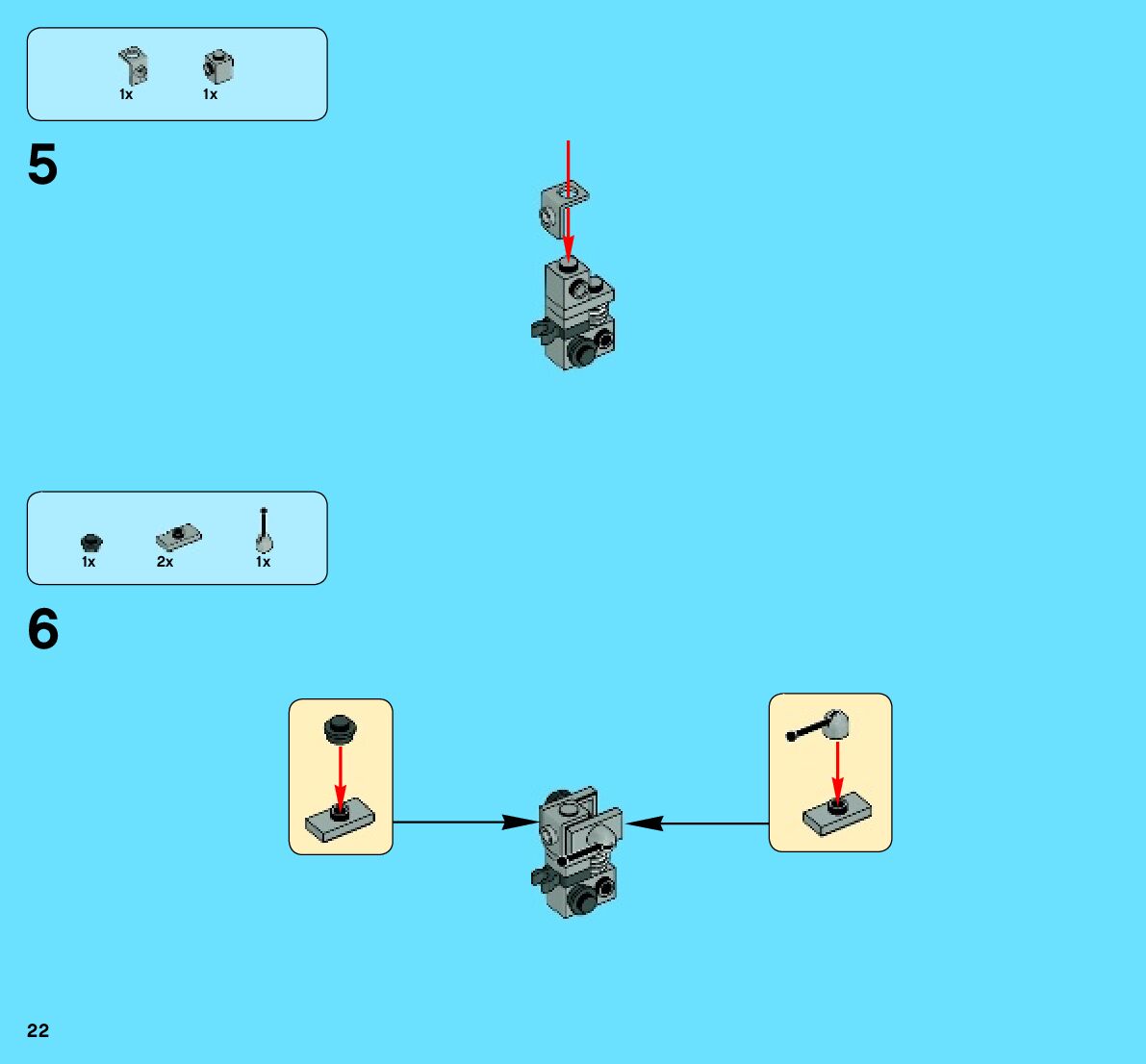 1x 1x

5

1x 2x 1x

6

22