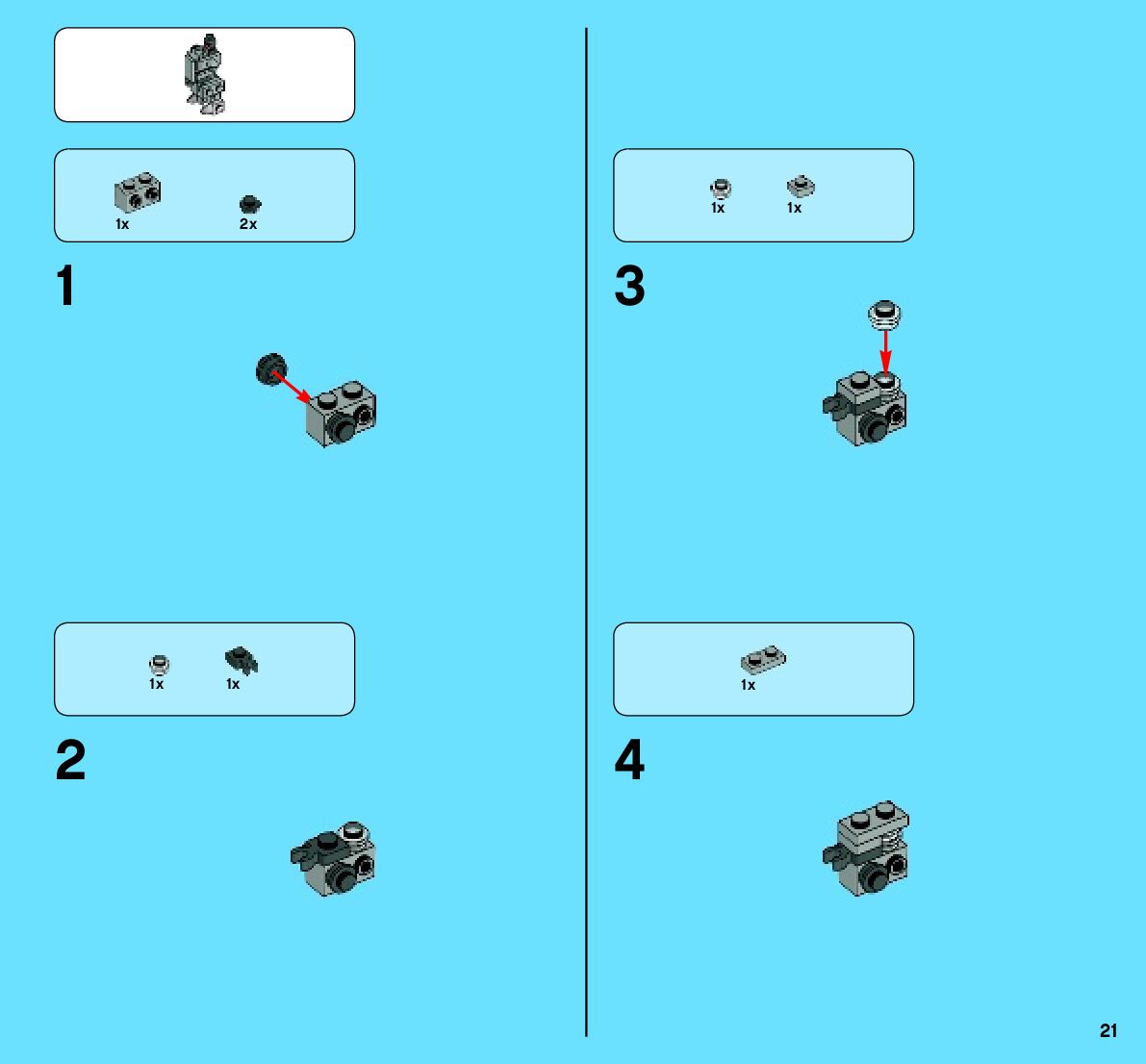 1x 2x

1

1x 1x

2

1x 1x

3

1x

4

21