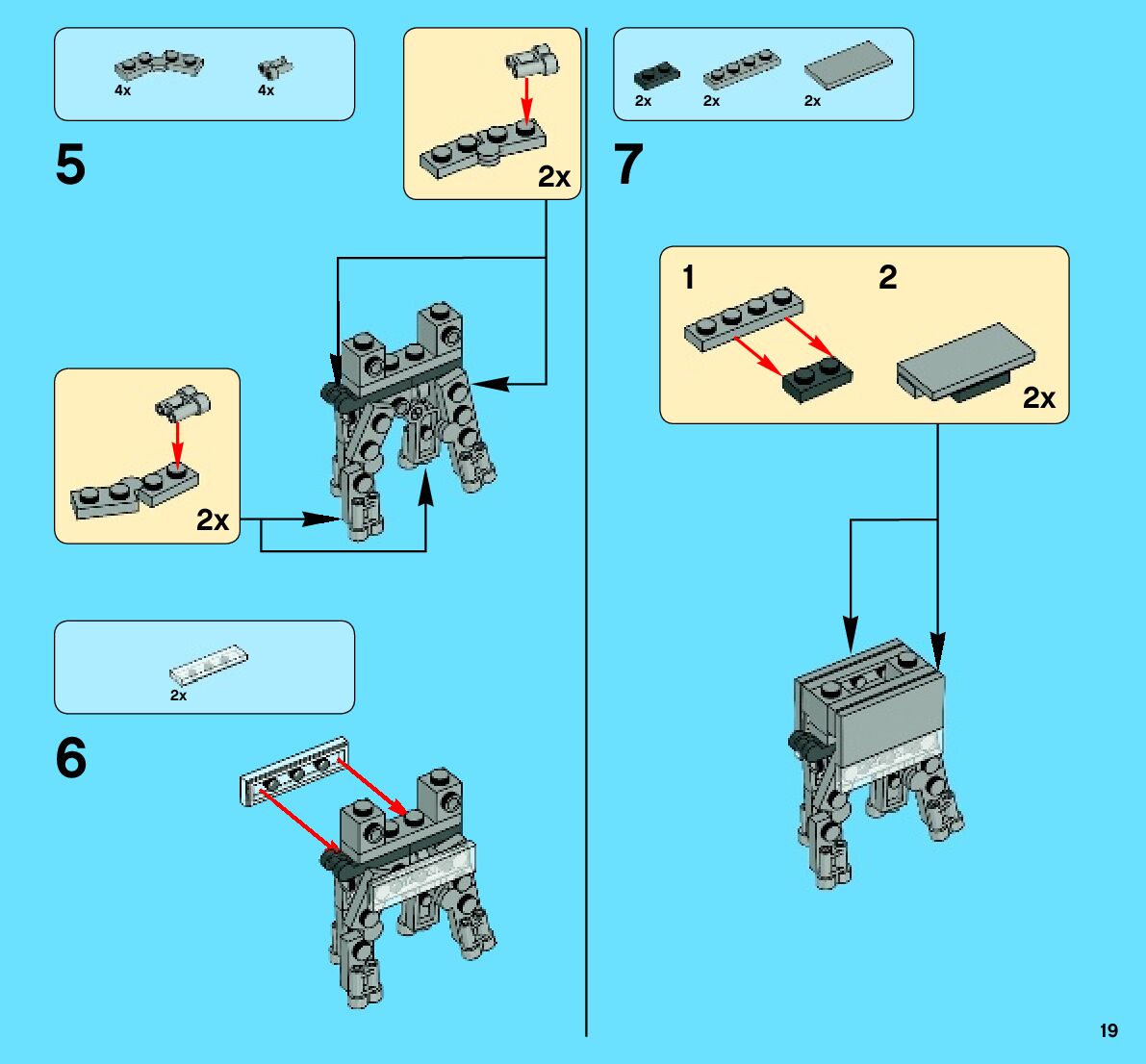 4x 4x

5

2x

2x

2x

6

2x 2x 2x

7

1 2

2x

19