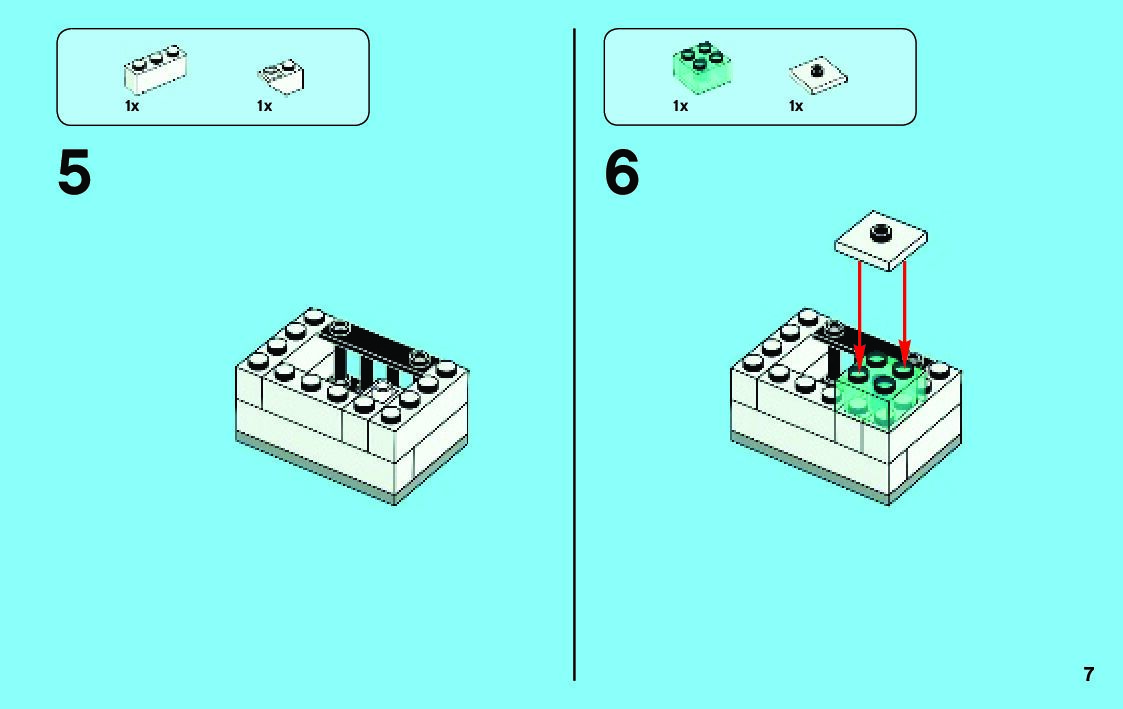 1x 1x

5

1x 1x

6

7