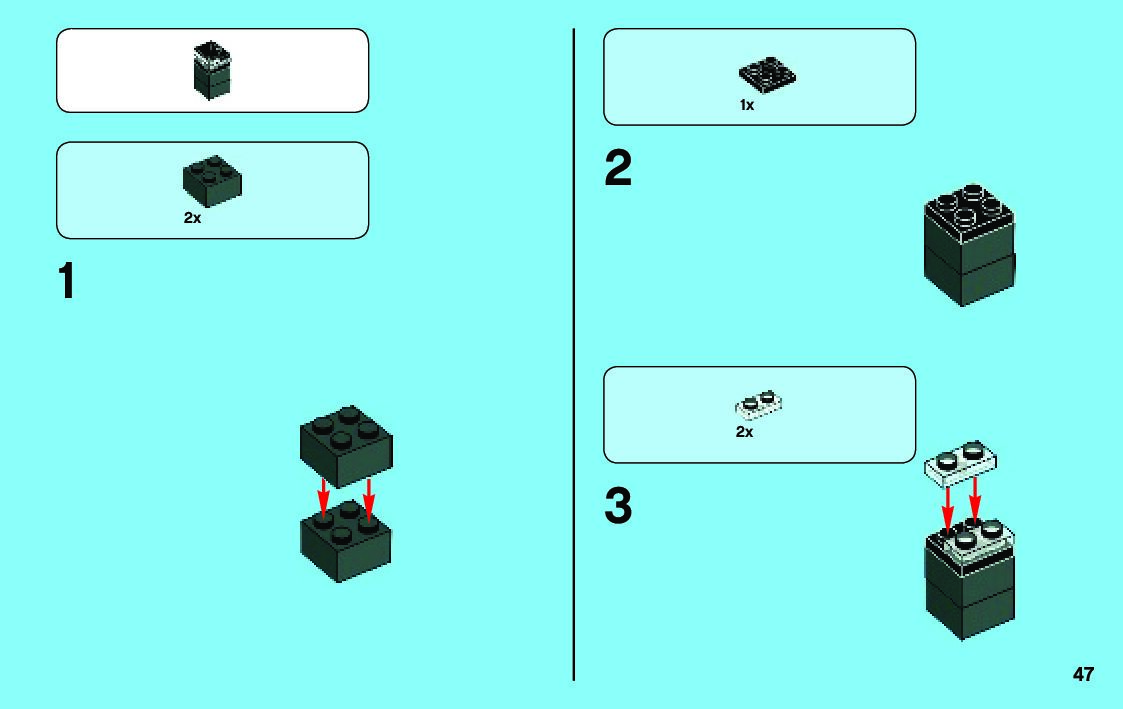 2x

1

1x

2

2x

3

47