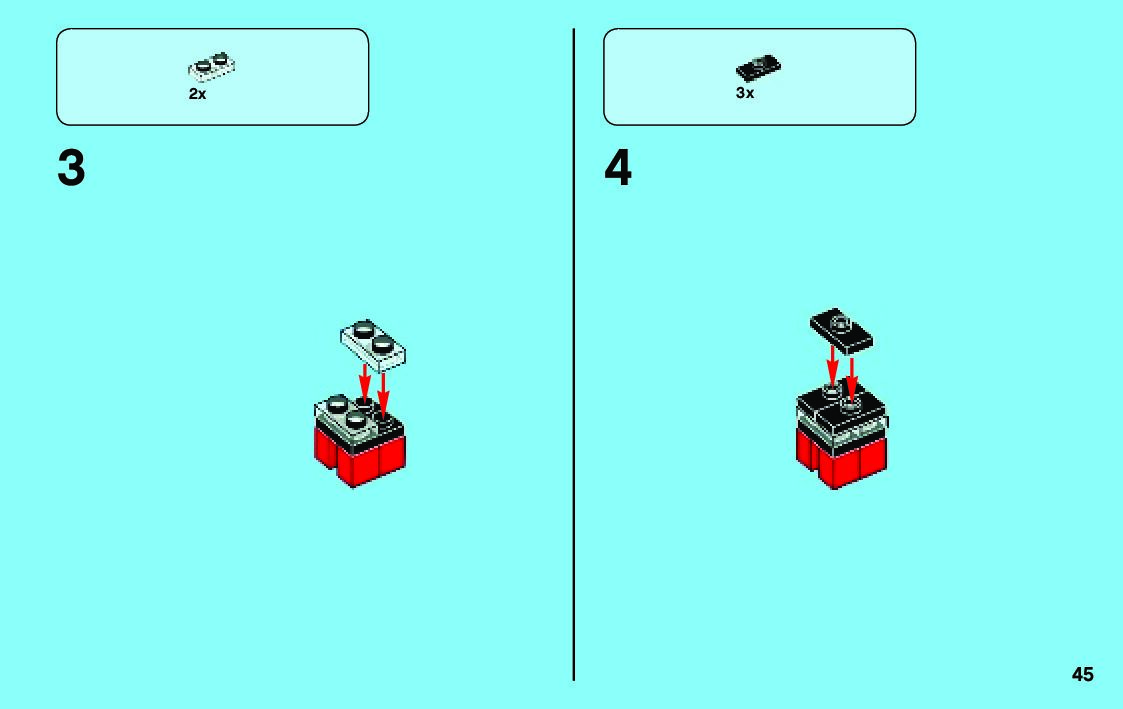 2x

3

3x

4

45