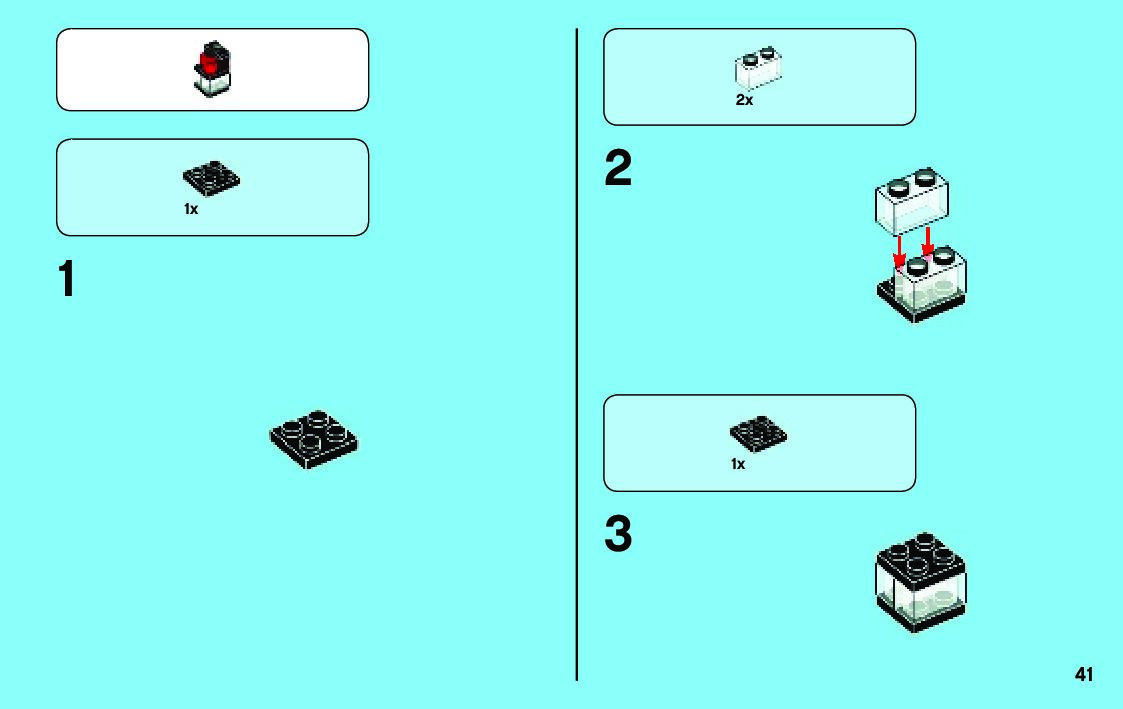 1x

1

2x

2

1x

3

41