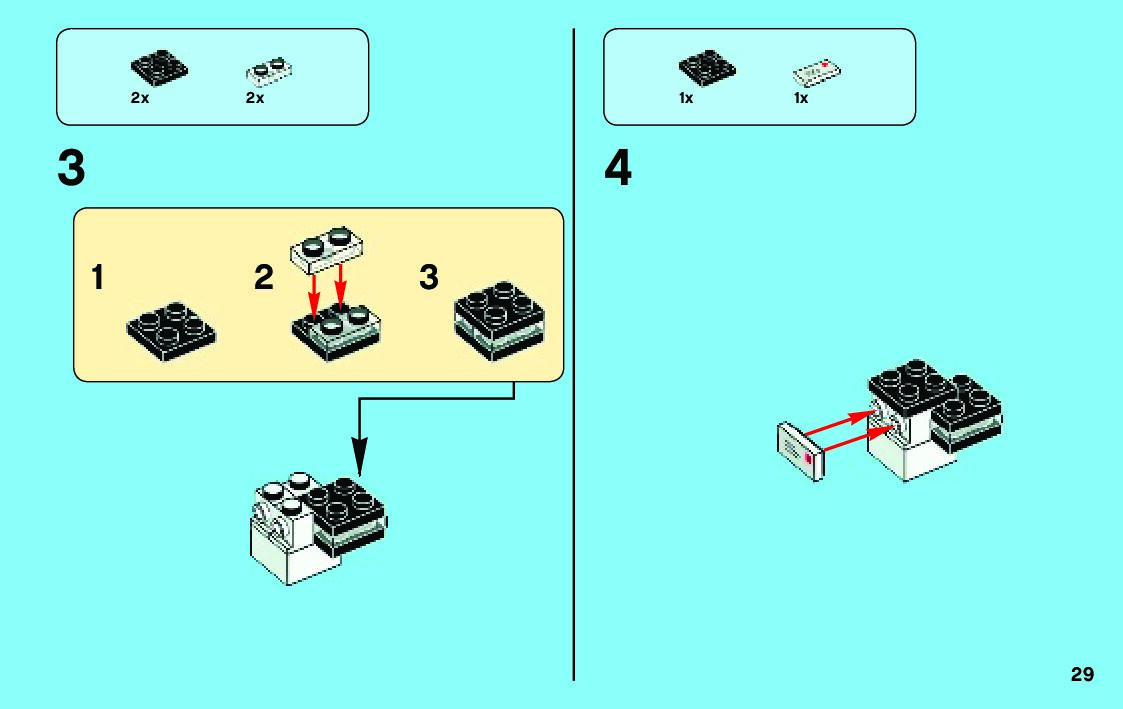 2x 2x

3

1 2 3

1x 1x

4

29