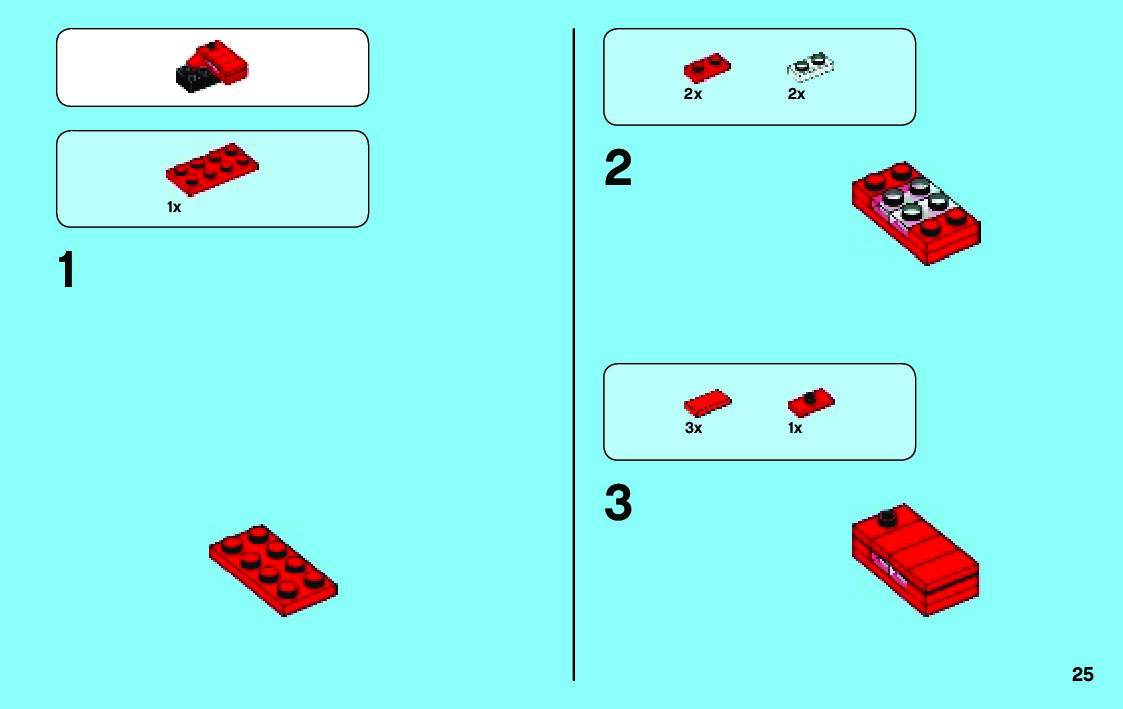 1x

1

2x 2x

2

3x 1x

3

25