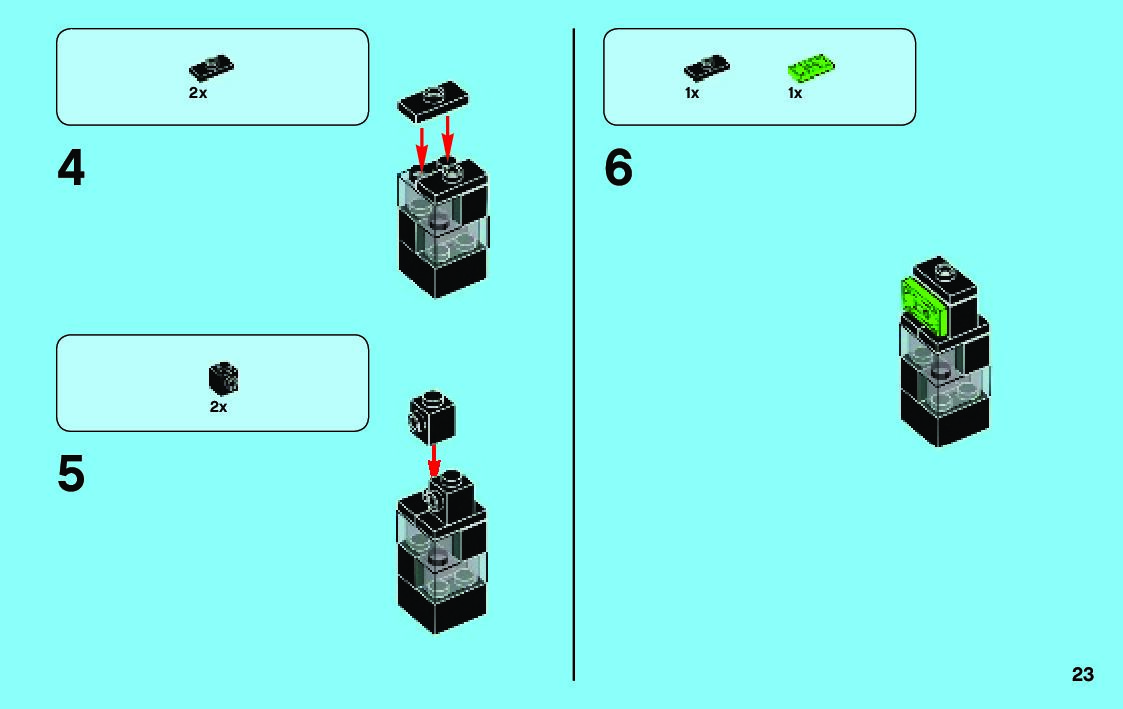 2x

4

2x

5

1x 1x

6

23