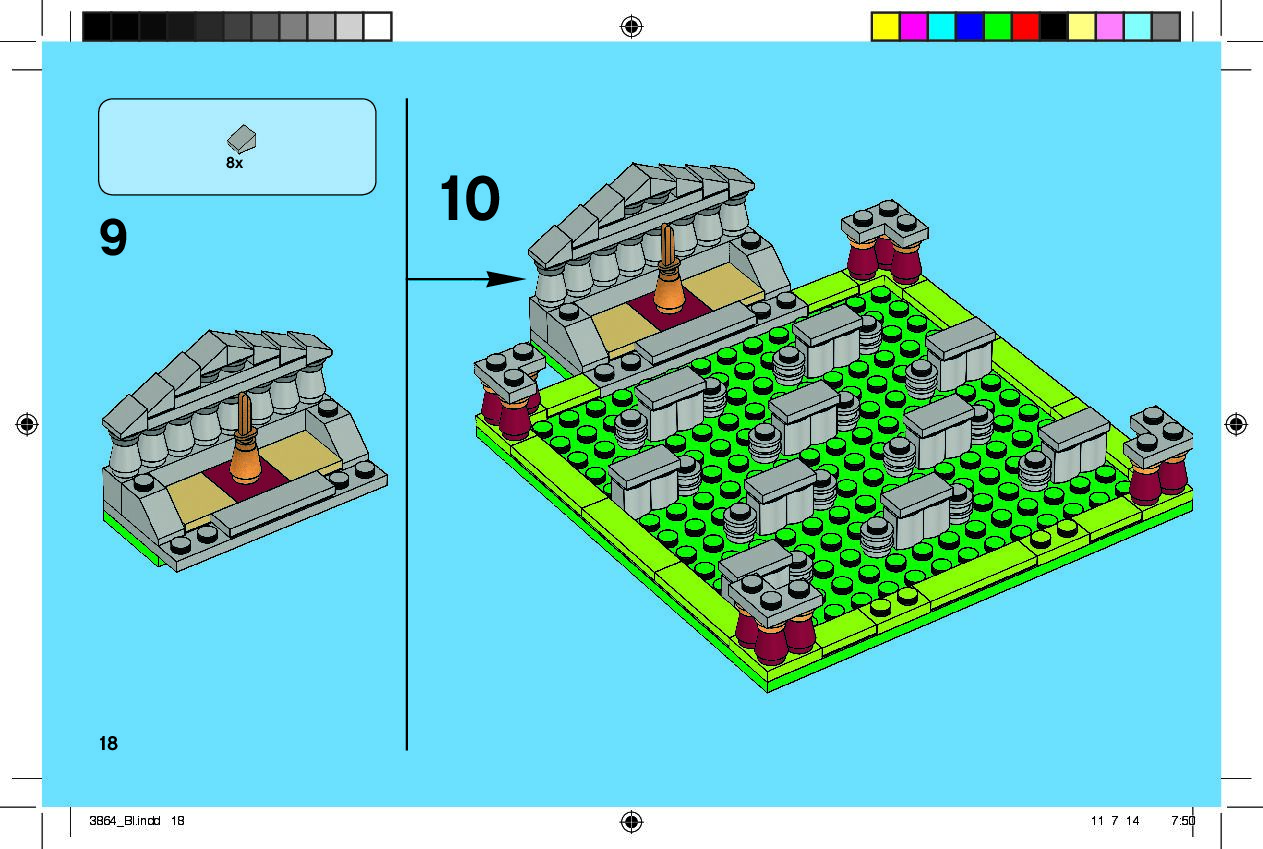 8x

9

10

18

3864_BI.indd 18

11 7 14 7:50