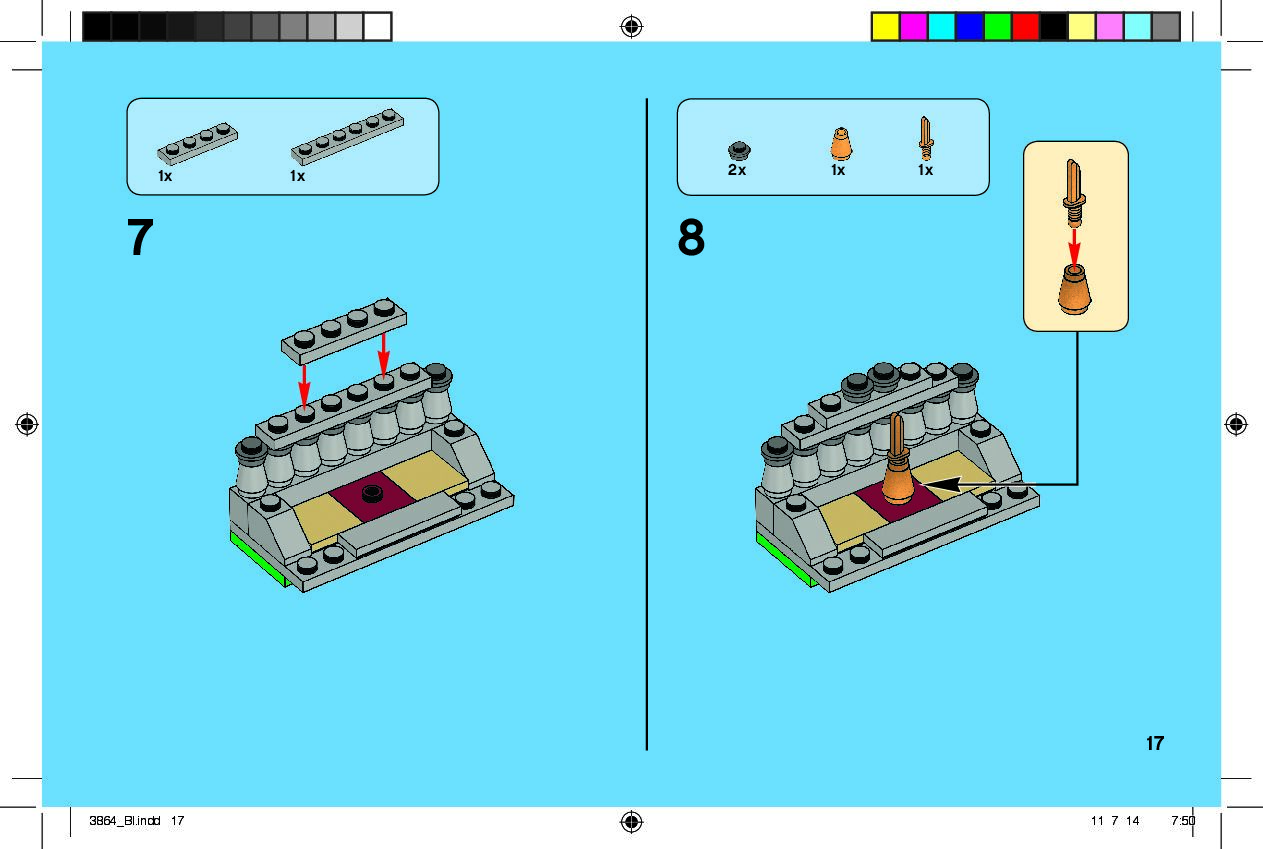 1x

1x

7

2x

1x

1x

8

17

3864_BI.indd 17

11 7 14 7:50