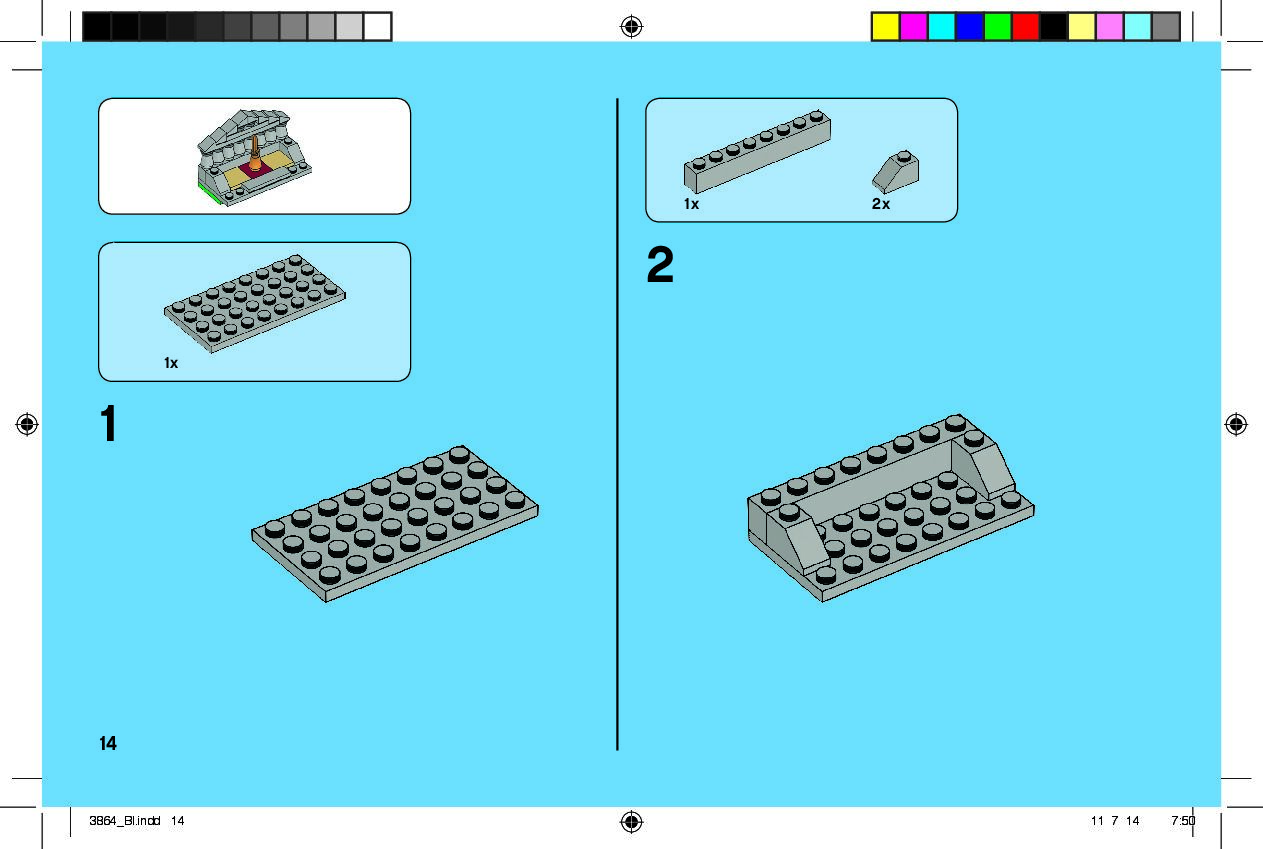 1x

1

14

1x

2x

2

3864_BI.indd 14

11 7 14 7:50