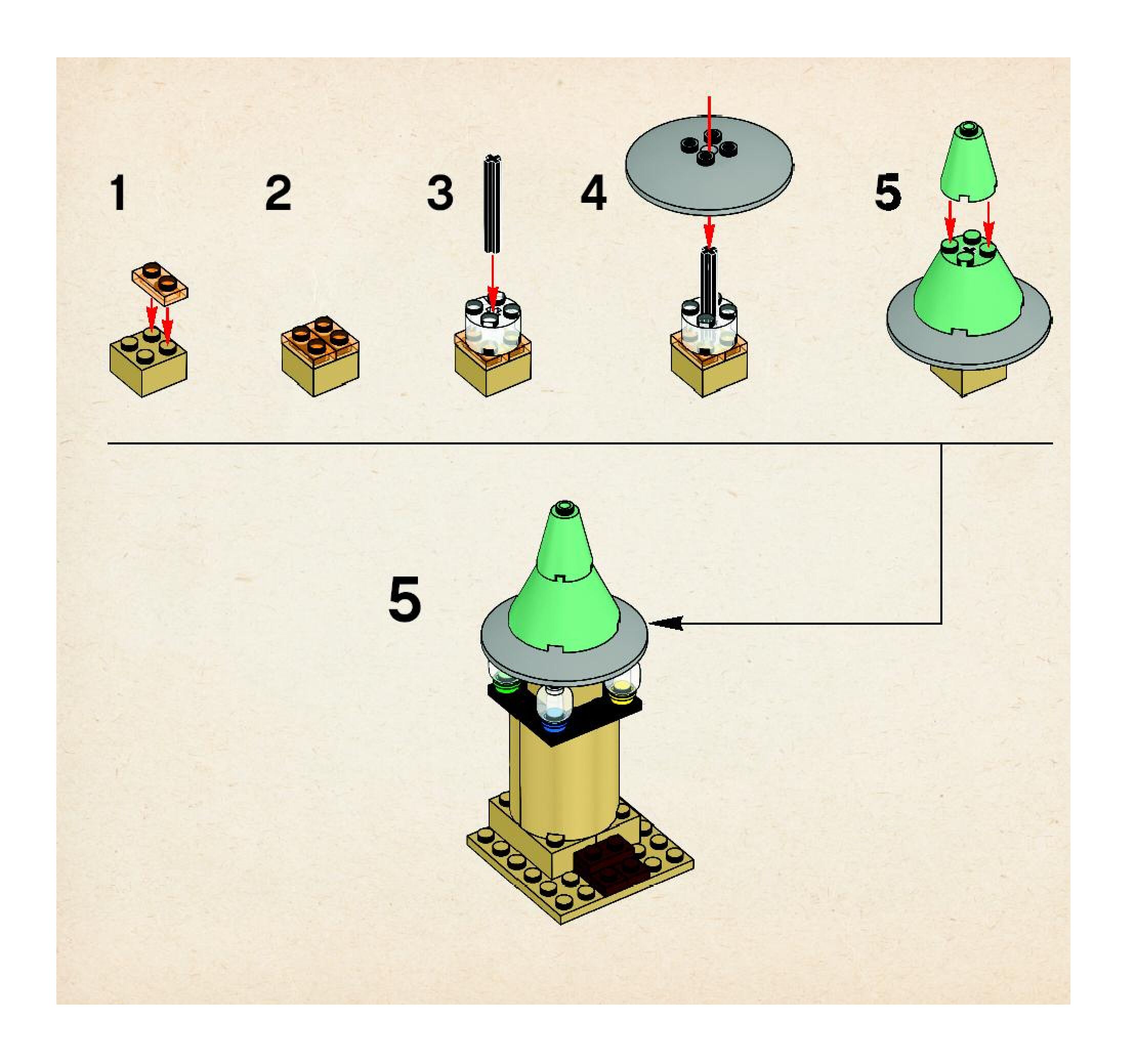 1

2

3

4

5

5