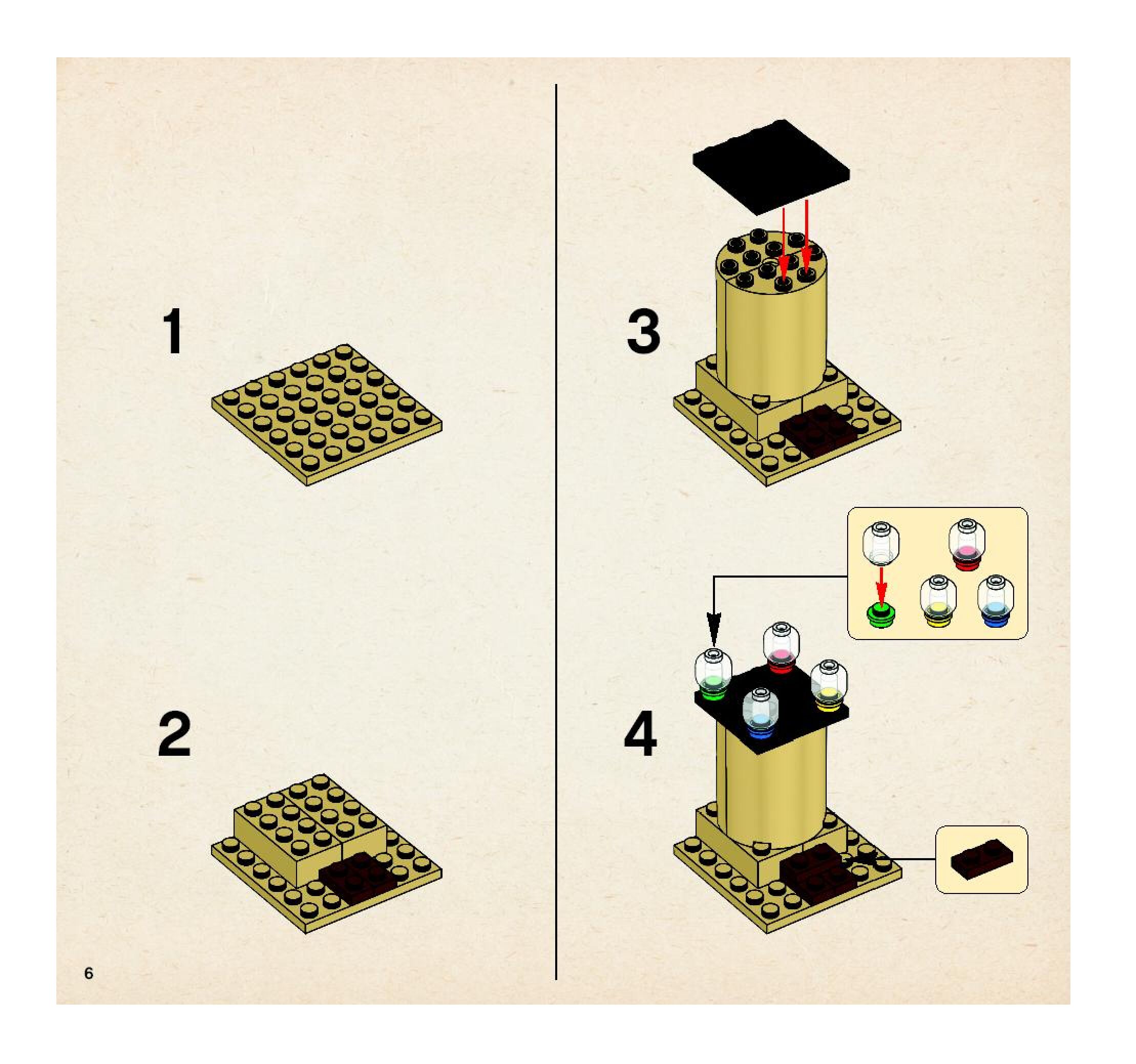 1

2

3

4

6