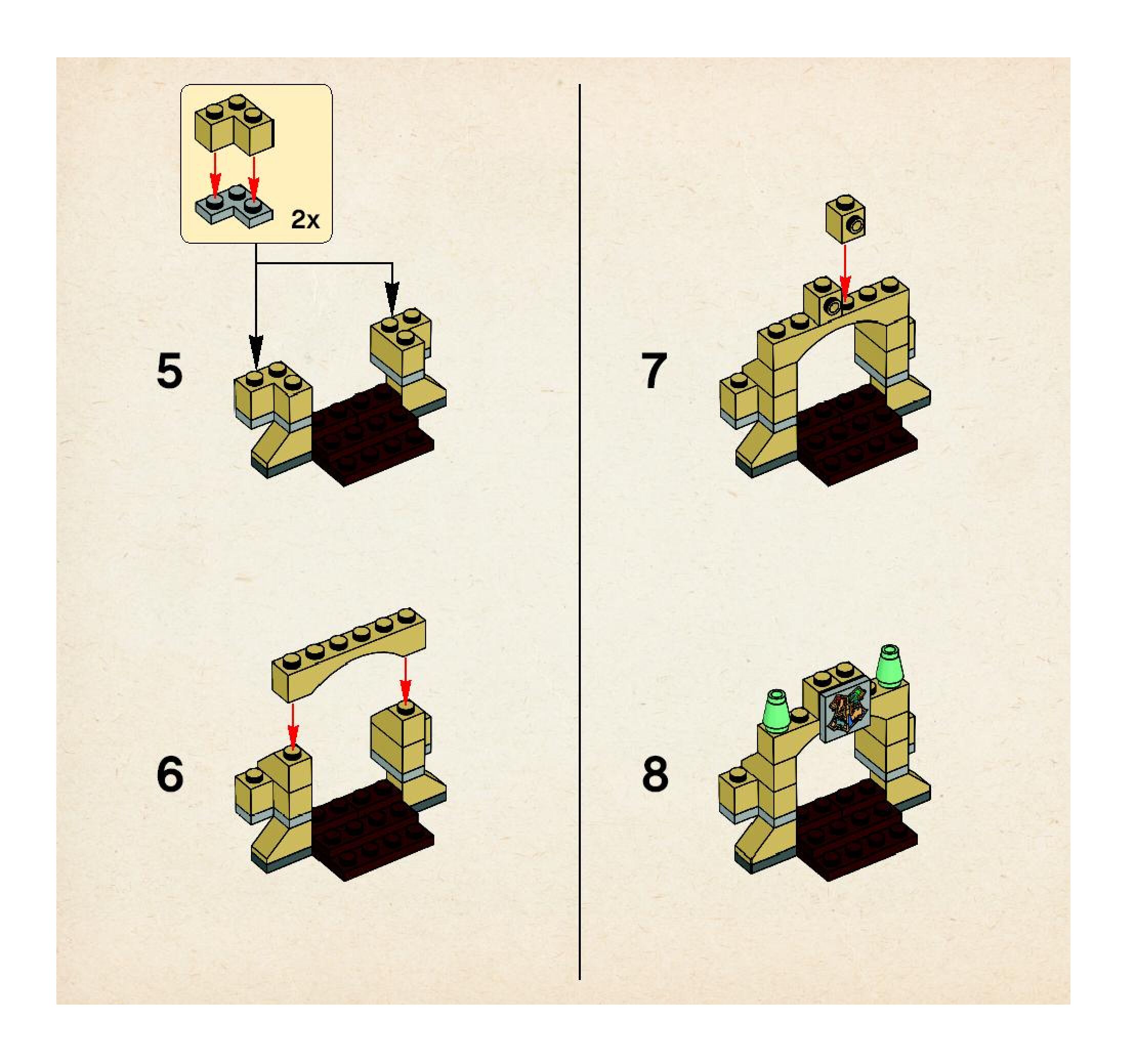 2x

5

6

7

8