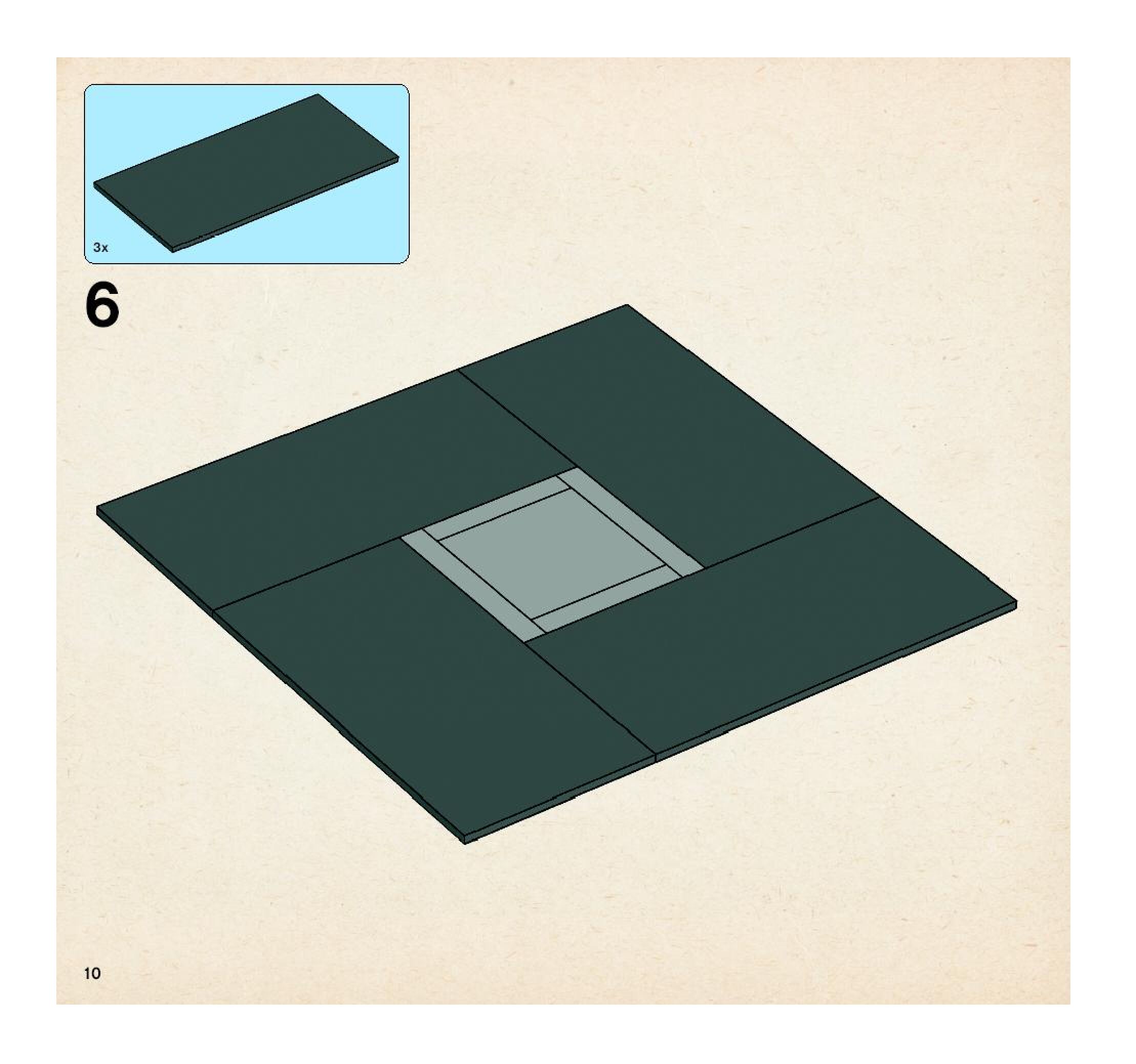 3x

6

10