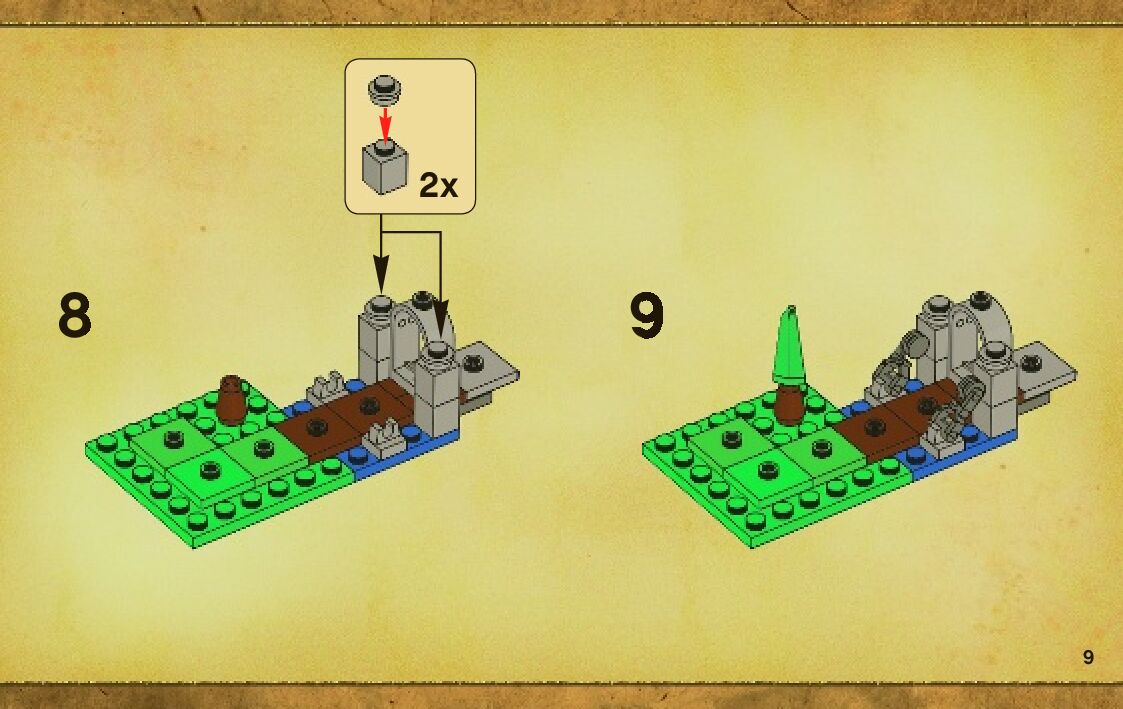 2x

8

9

9