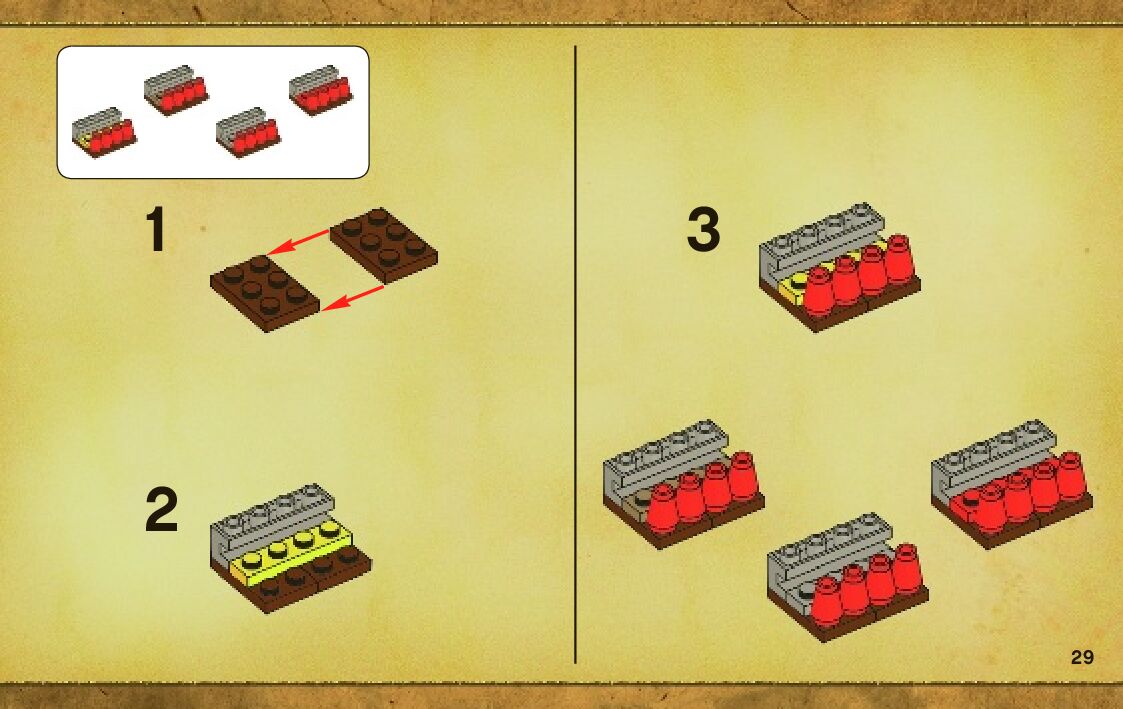 1

2

3

29