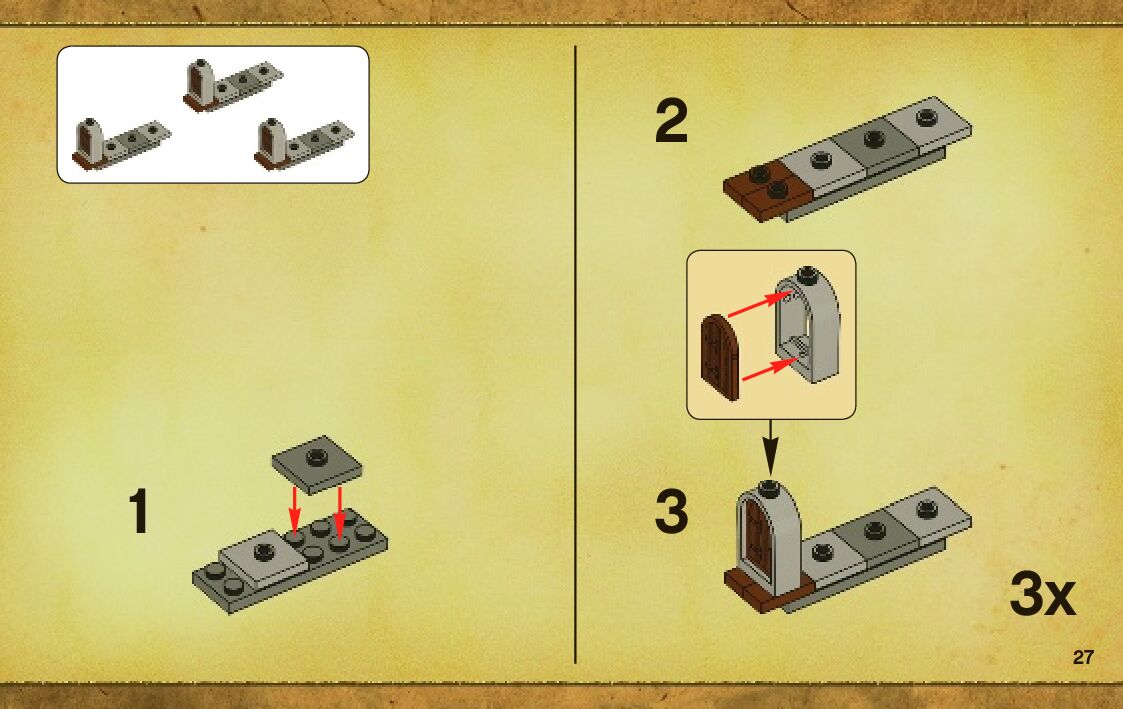 1

2

3

3x

27