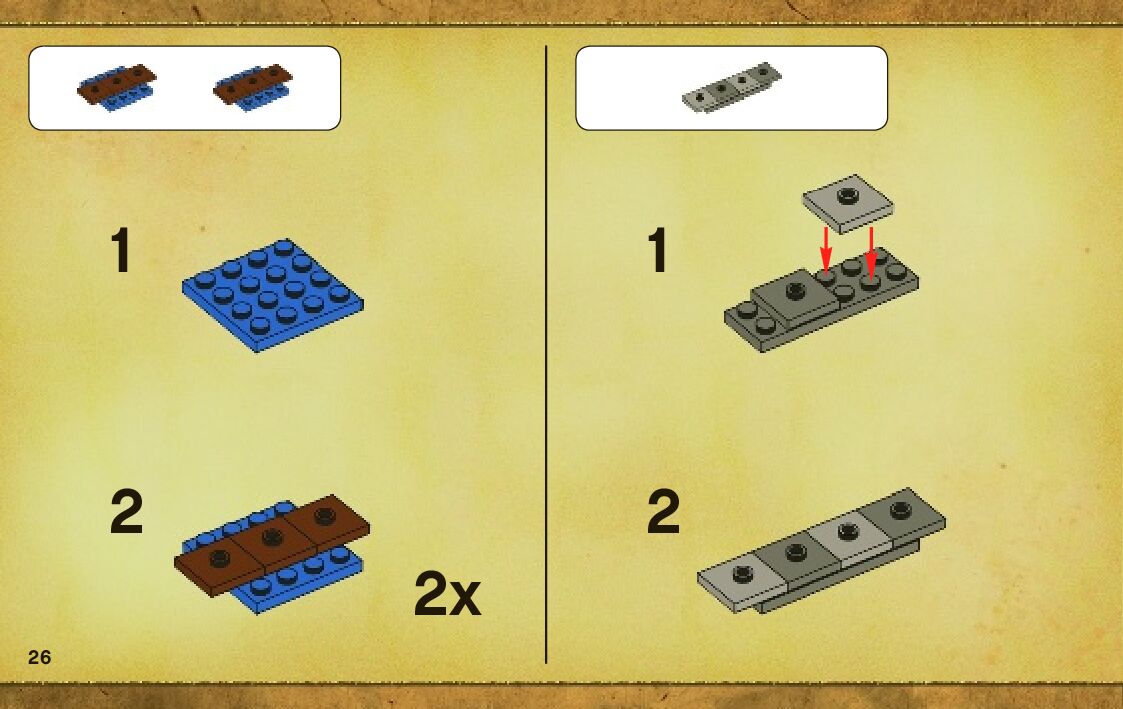 1

2

2x

26

1

2