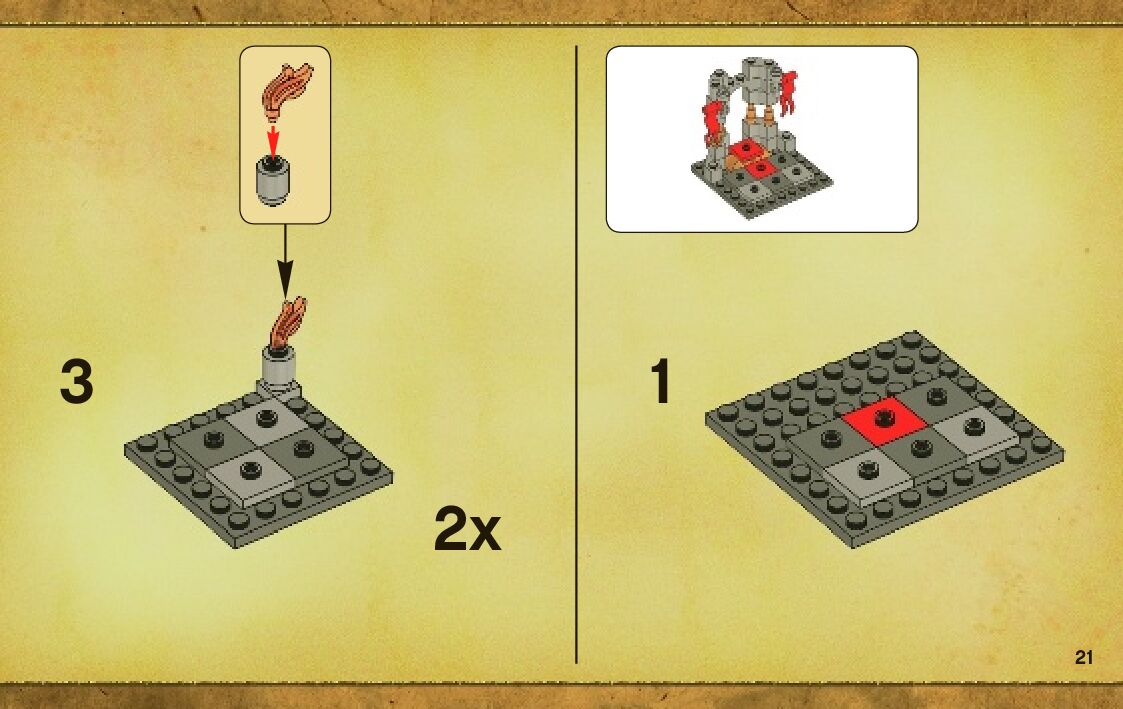 3

2x

1

21