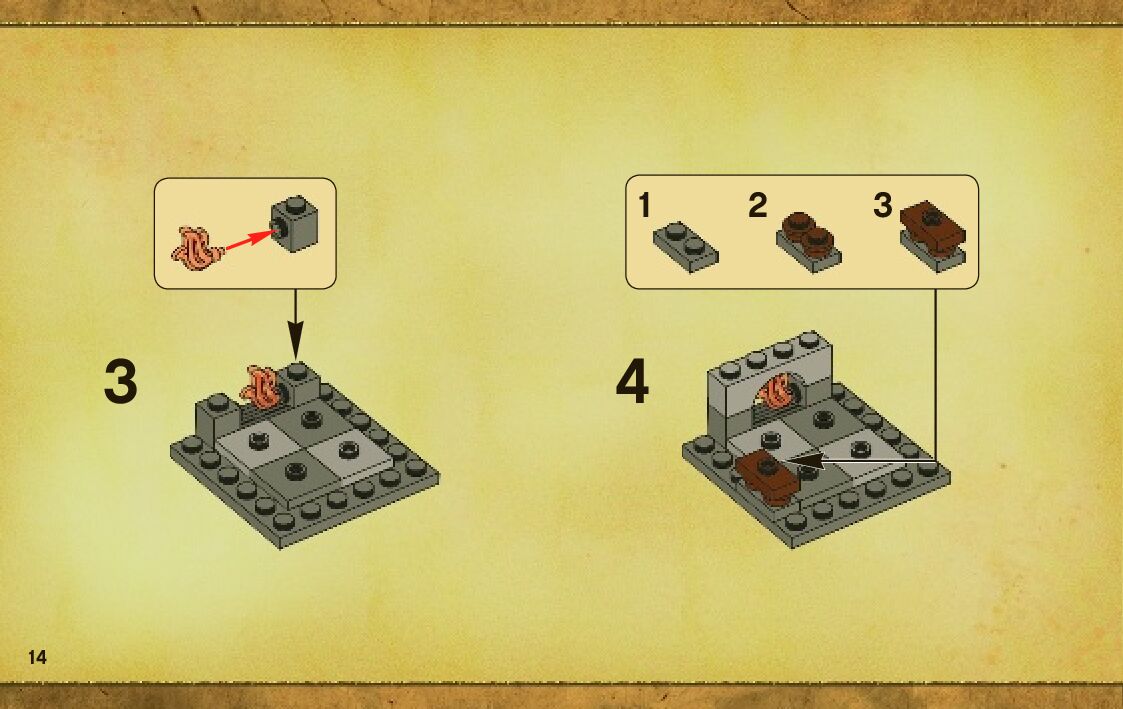 3

1 2 3

4

14