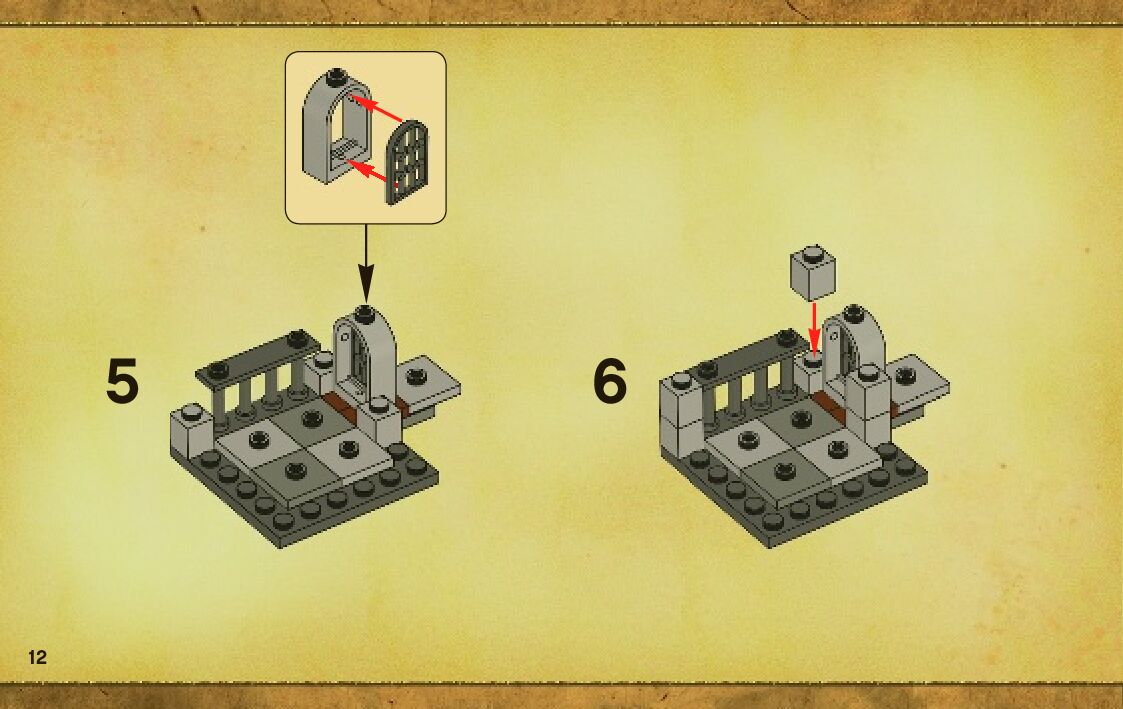 5

6

12